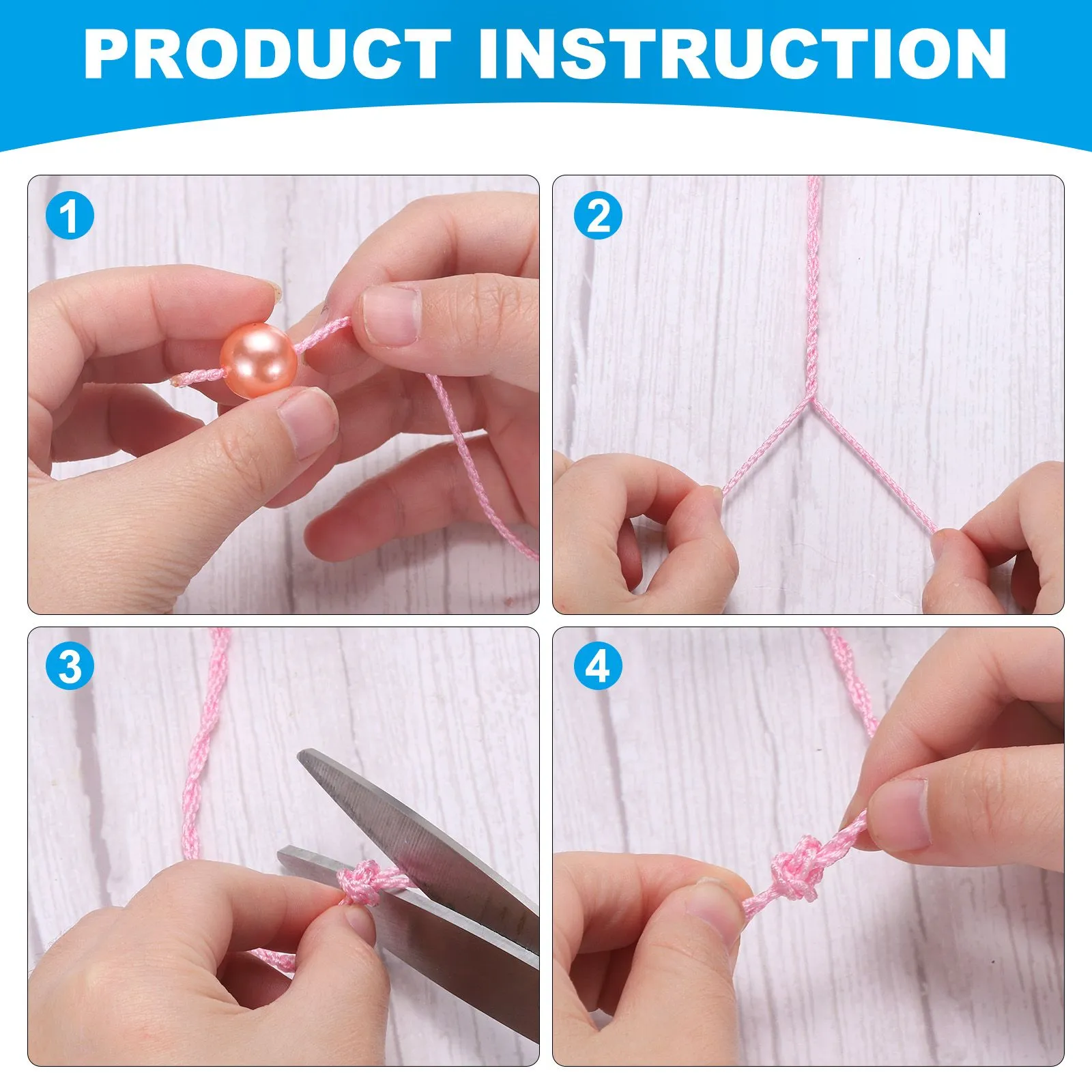 PRODUCT INSTRUCTION

1

2

3

4