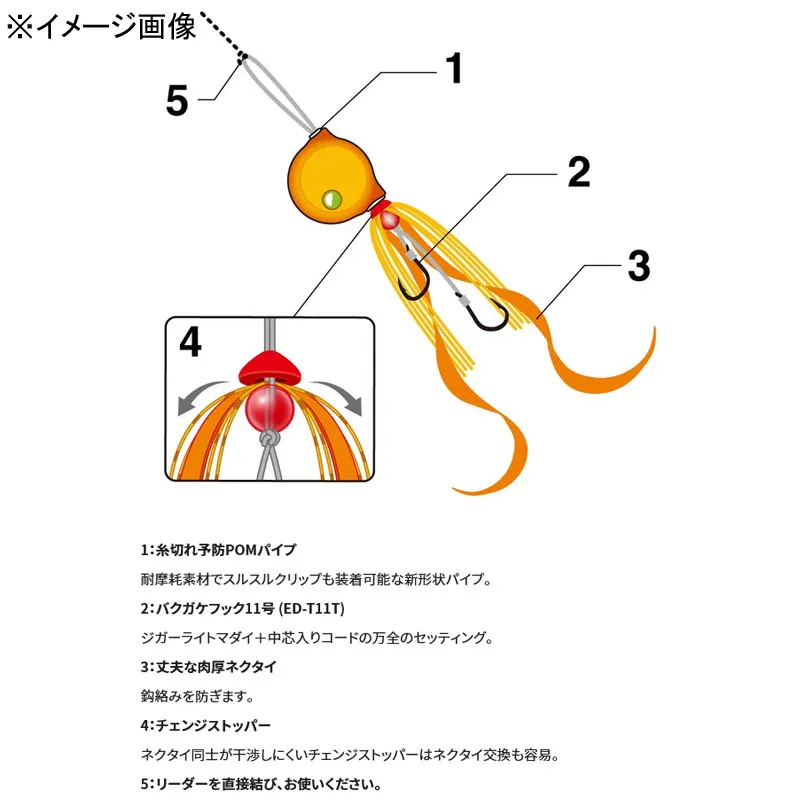 ※イメージ画像

5

1

2

3

4

1:糸切れ予防POMパイプ

耐摩耗素材でスルスルクリップも装着可能な新形状パイプ。

2:バクガケフック11号 (ED-T11T)

ジガーライトマダイ＋中芯入りコードの万全のセッティング。

3:丈夫な肉厚ネクタイ

鈎絡みを防ぎます。

4:チェンジストッパー

ネクタイ同士が干渉しにくいチェンジストッパーはネクタイ交換も容易。

5:リーダーを直接結び、お使いください。