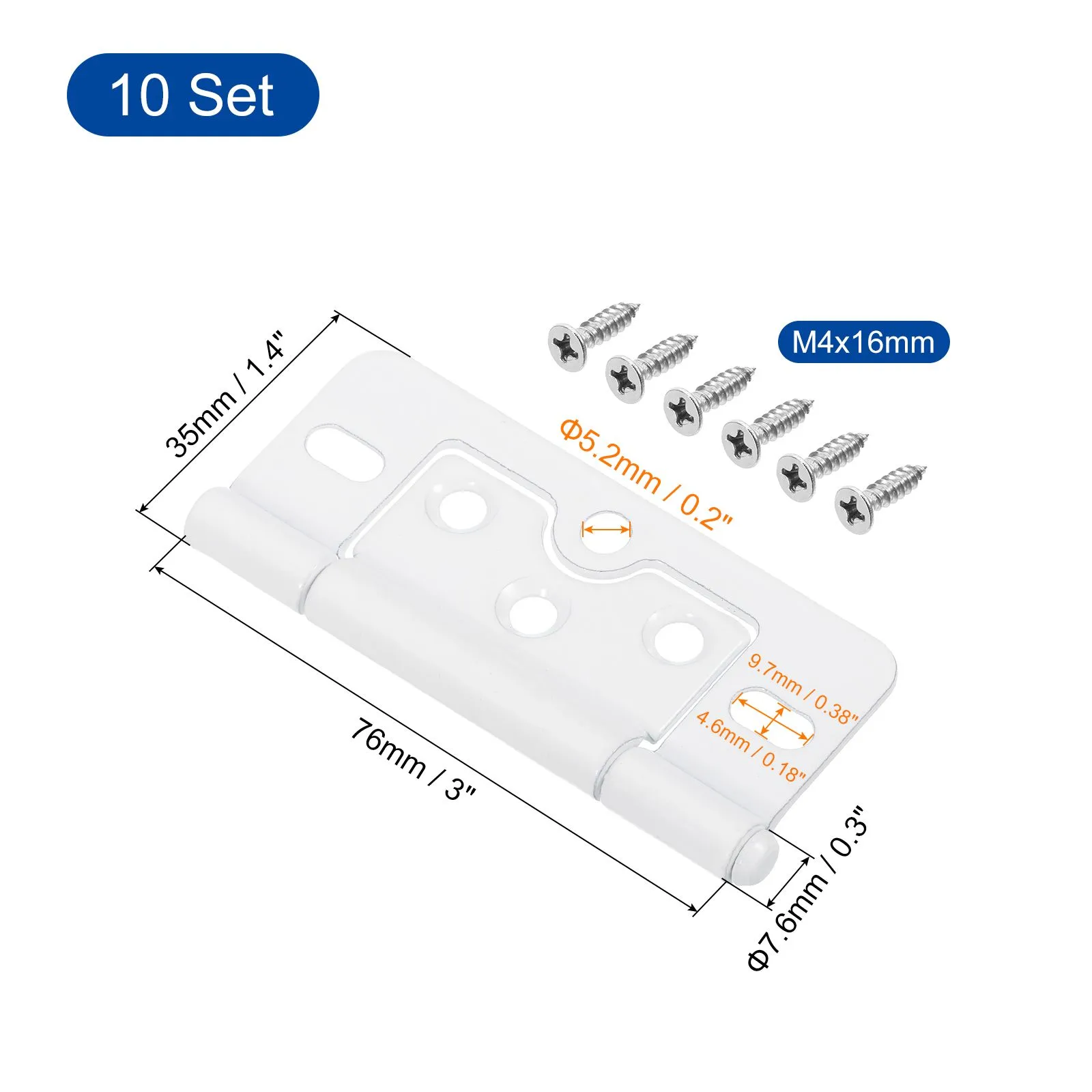 10 Set

M4x16mm

35mm / 1.4"

Φ5.2mm / 0.2"

9.7mm / 0.38"

4.6mm / 0.18"

76mm / 3"

Φ7.6mm / 0.3"