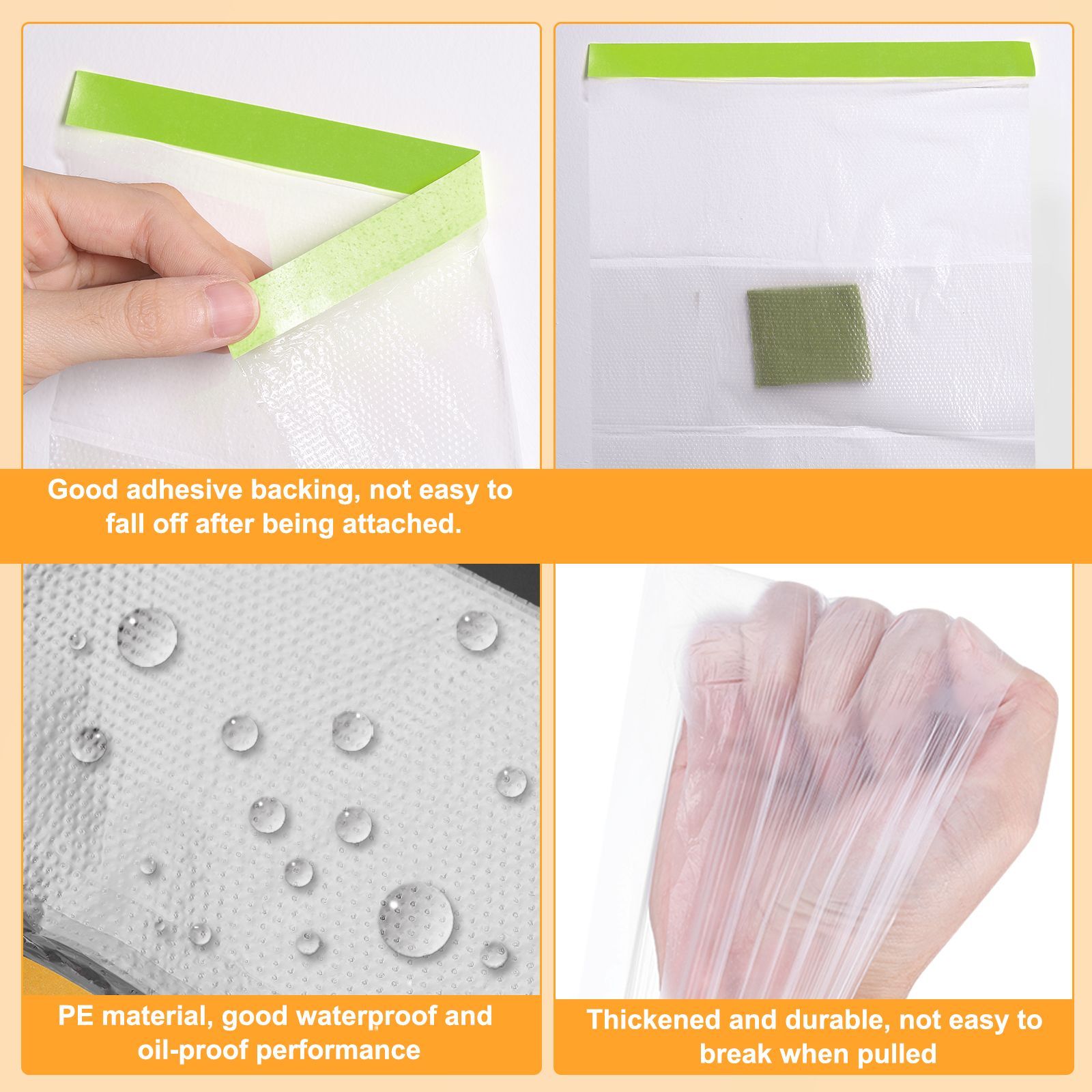 Good adhesive backing, not easy to fall off after being attached.

PE material, good waterproof and oil-proof performance

Thickened and durable, not easy to break when pulled