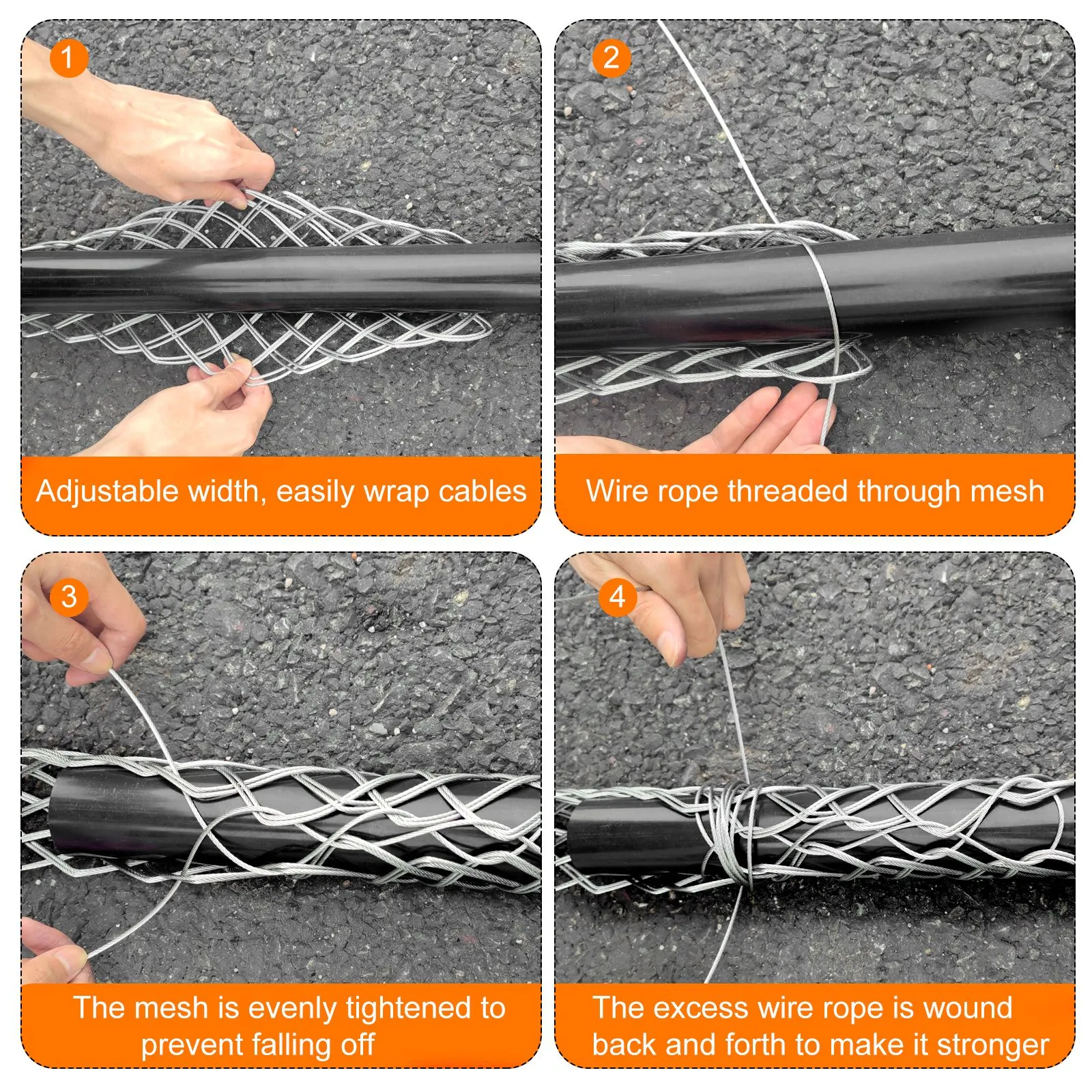 1

Adjustable width, easily wrap cables

2

Wire rope threaded through mesh

3

The mesh is evenly tightened to prevent falling off

4

The excess wire rope is wound back and forth to make it stronger