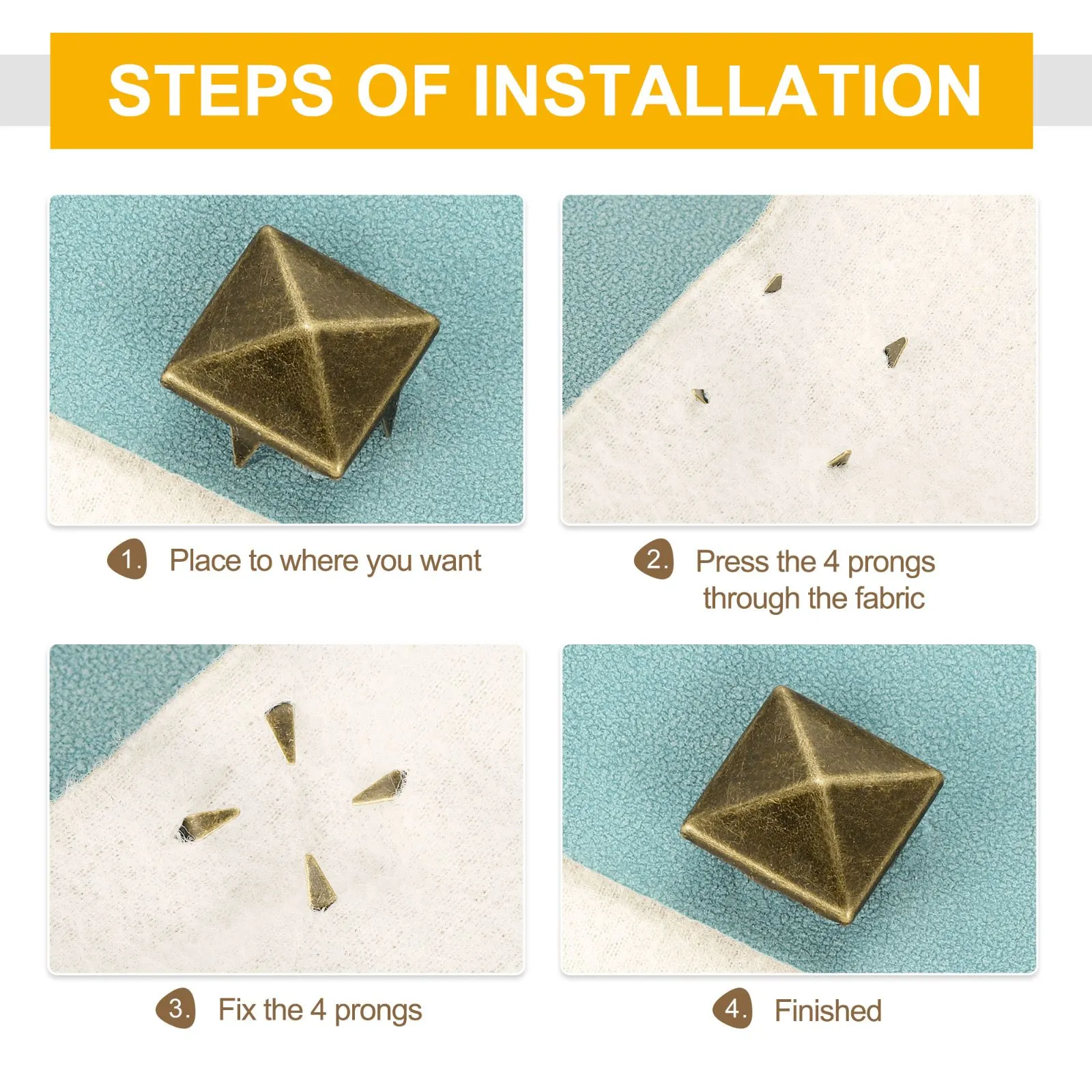 STEPS OF INSTALLATION

1. Place to where you want

2. Press the 4 prongs through the fabric

3. Fix the 4 prongs

4. Finished