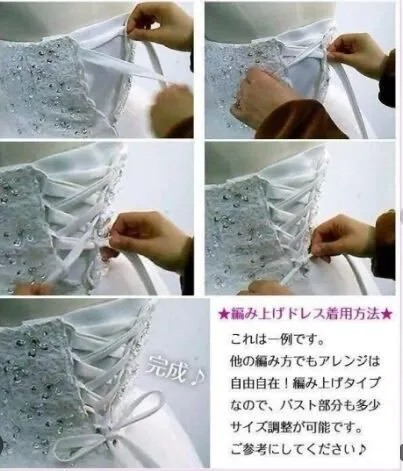 完成♪

★編み上げドレス着用方法★

これは一例です。
他の編み方でもアレンジは自由自在！編み上げタイプなので、バスト部分も多少サイズ調整が可能です。
ご参考にしてください♪