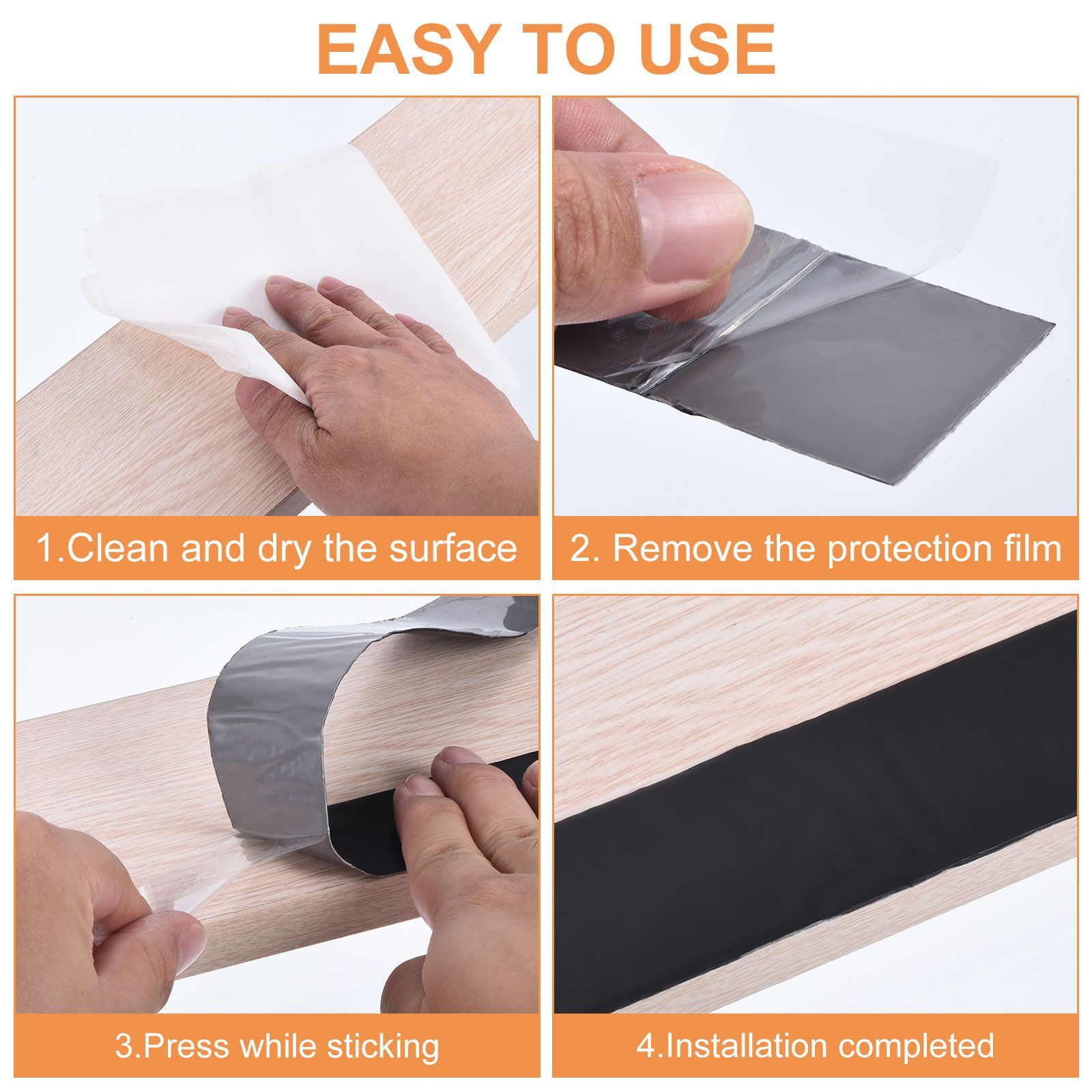 EASY TO USE

1.Clean and dry the surface

2. Remove the protection film

3.Press while sticking

4.Installation completed