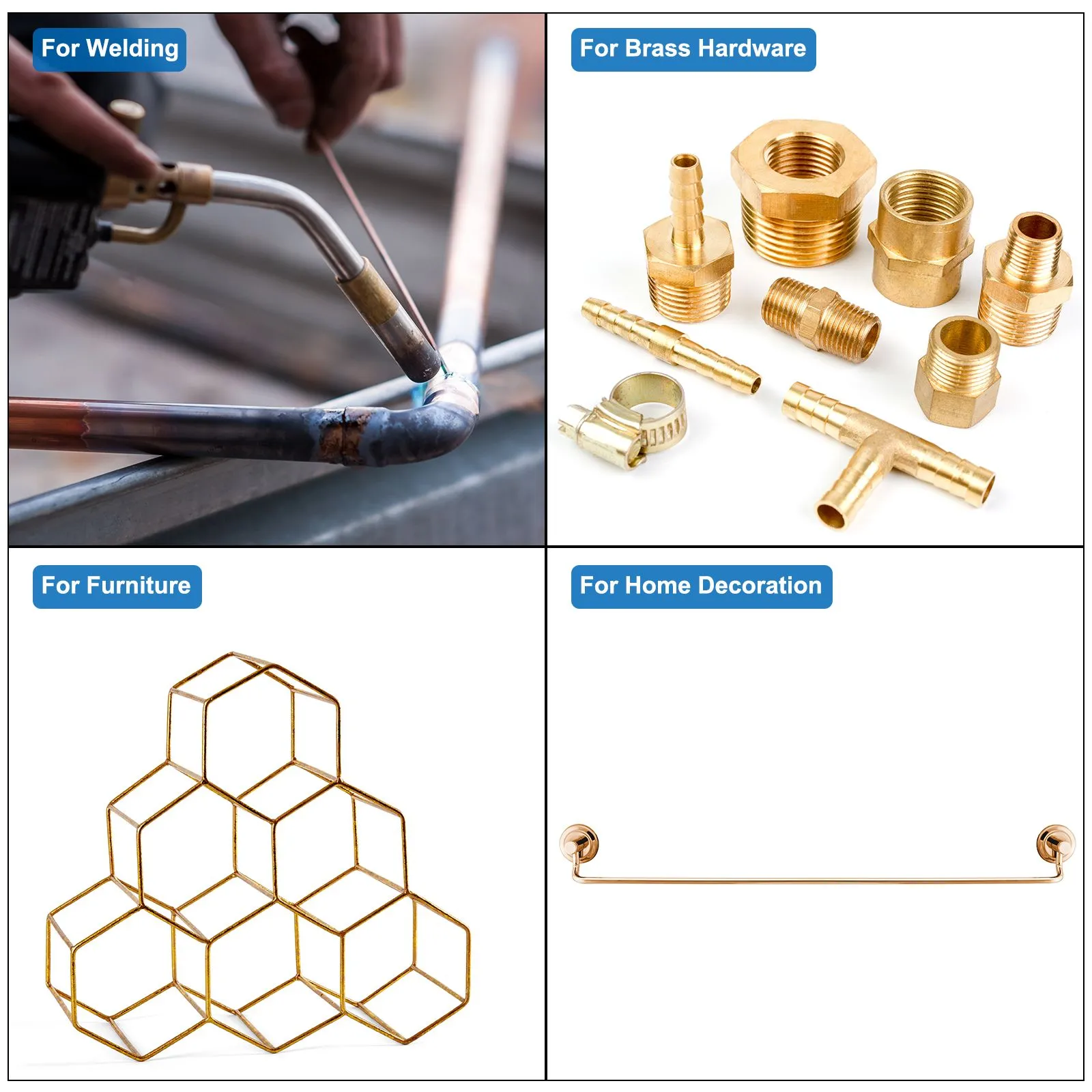 For Welding

For Brass Hardware

For Furniture

For Home Decoration