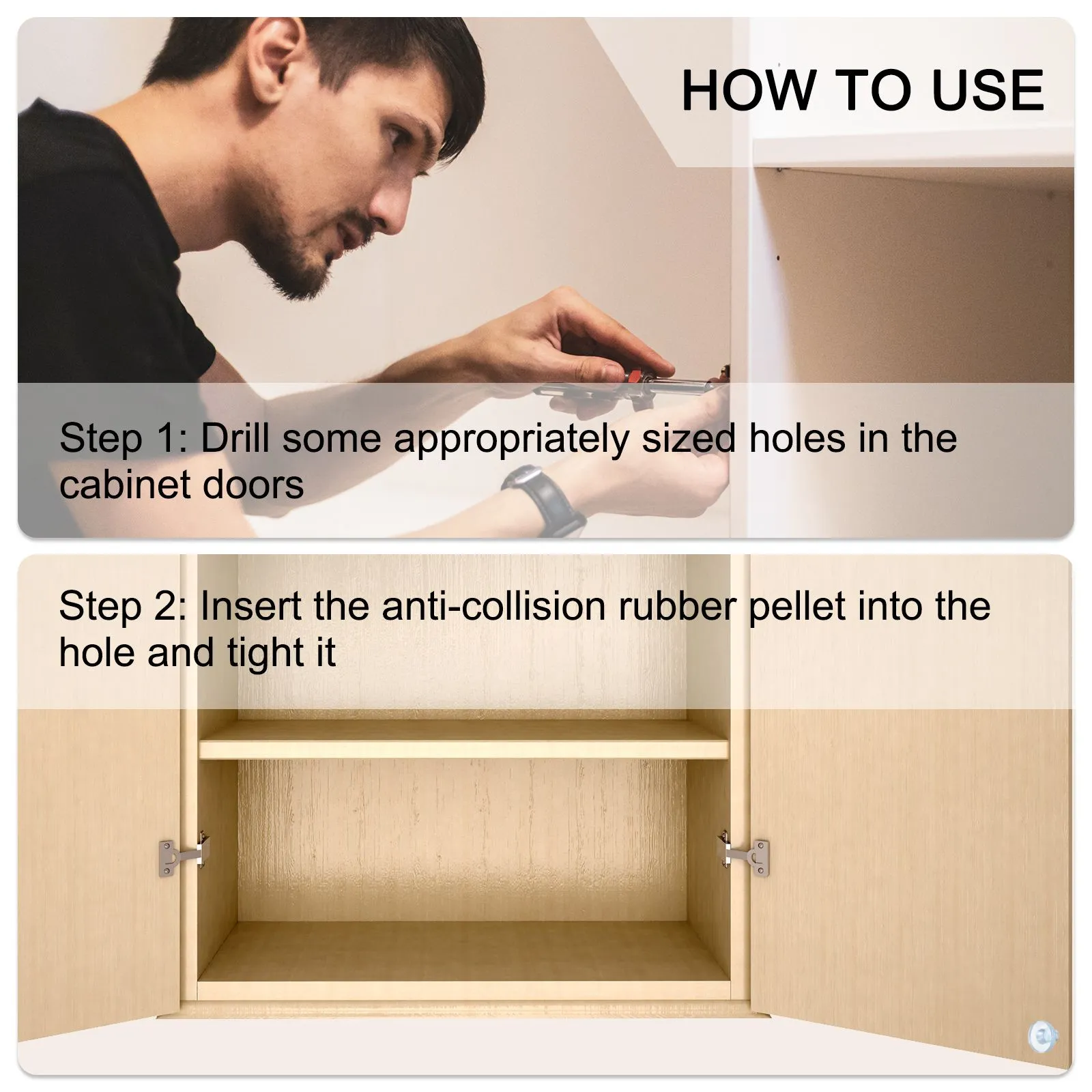 HOW TO USE

Step 1: Drill some appropriately sized holes in the cabinet doors

Step 2: Insert the anti-collision rubber pellet into the hole and tight it