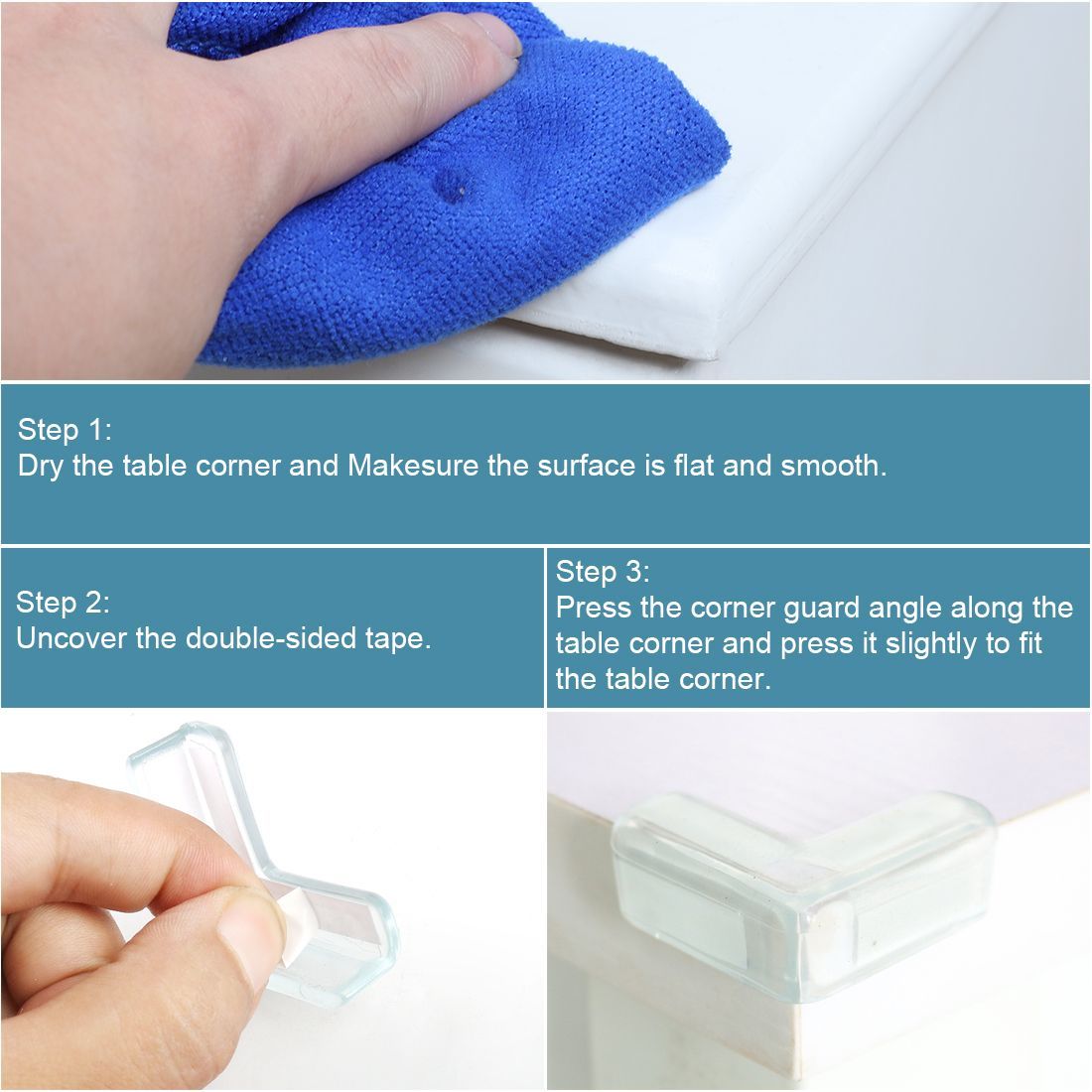 Step 1:
Dry the table corner and Makesure the surface is flat and smooth.

Step 2:
Uncover the double-sided tape.

Step 3:
Press the corner guard angle along the table corner and press it slightly to fit the table corner.