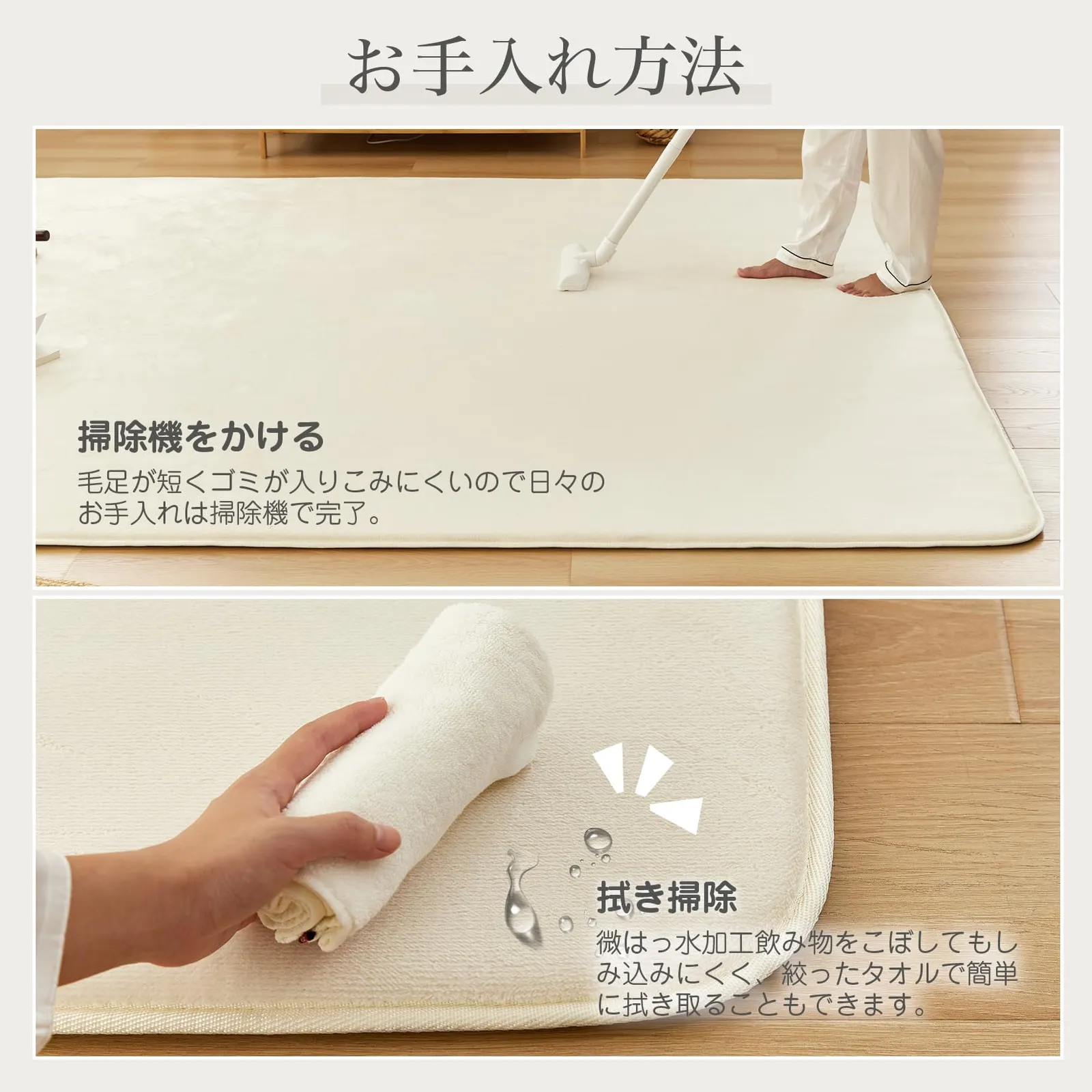 お手入れ方法

掃除機をかける

毛足が短くゴミが入りこみにくいので日々のお手入れは掃除機で完了。

拭き掃除

微はっ水加工飲み物をこぼしてもしみ込みにくく、絞ったタオルで簡単に拭き取ることもできます。