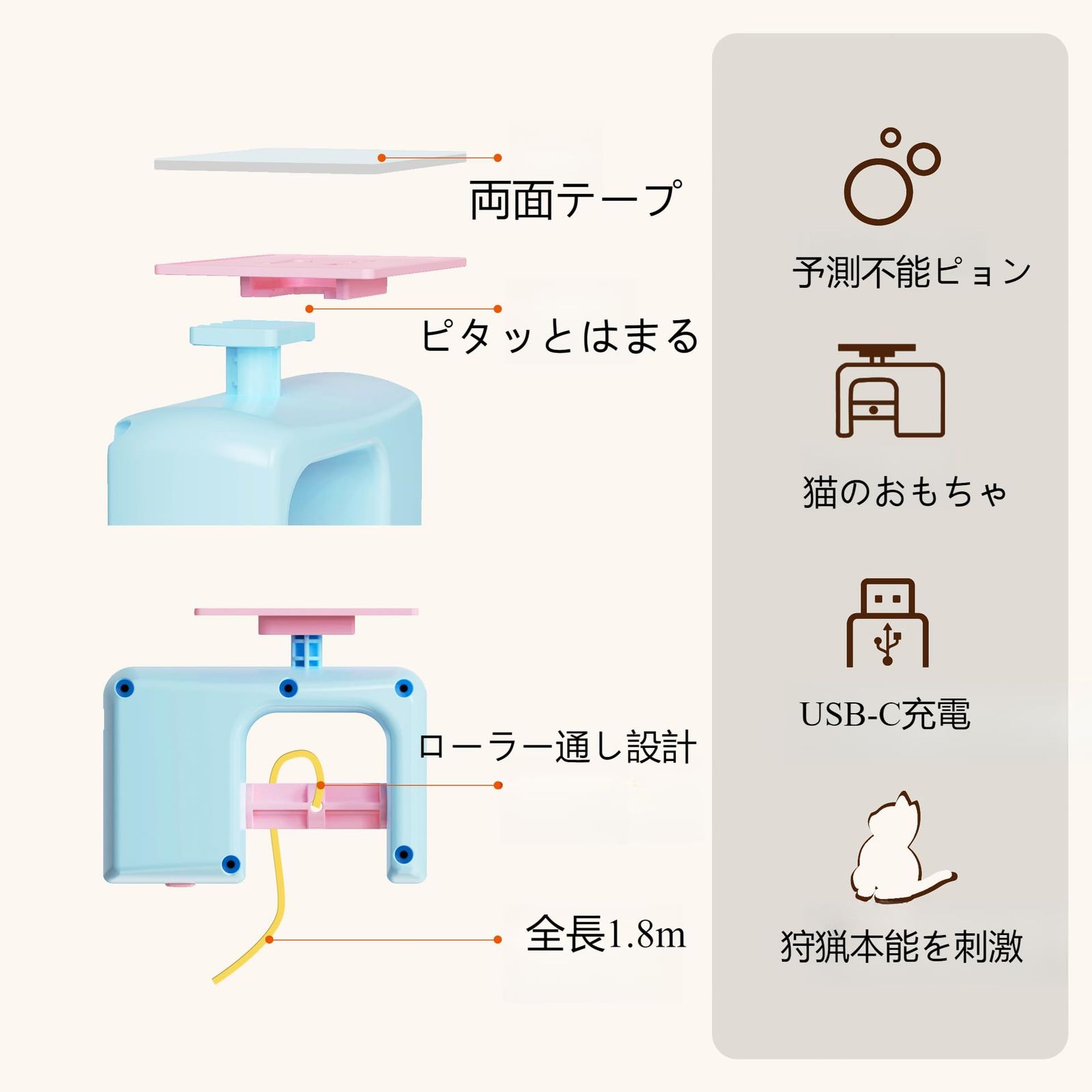 両面テープ

ピタッとはまる

ローラー通し設計

全長1.8m

予測不能ピョン

猫のおもちゃ

USB-C充電

狩猟本能を刺激