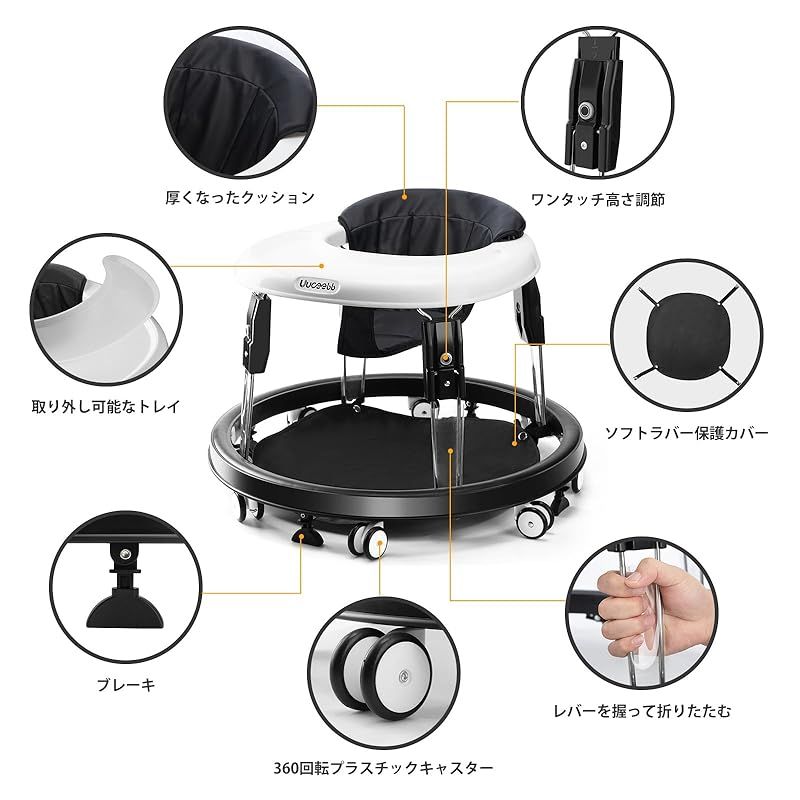 厚くなったクッション

ワンタッチ高さ調節

Uuoeebb

取り外し可能なトレイ

ソフトラバー保護カバー

ブレーキ

レバーを握って折りたたむ

360回転プラスチックキャスター