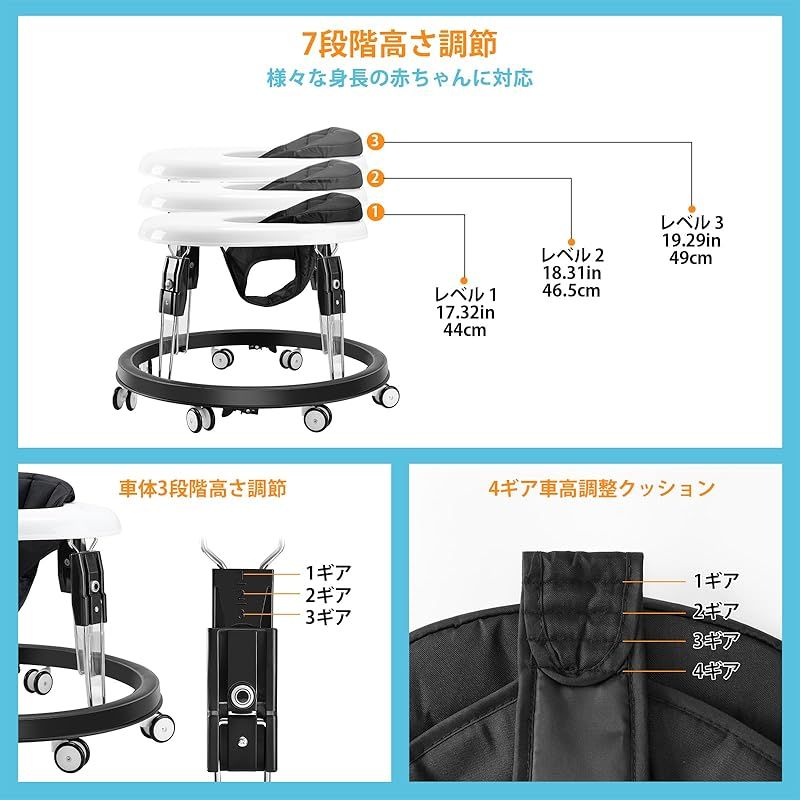 7段階高さ調節
様々な身長の赤ちゃんに対応

3
2
1

レベル 3
19.29in
49cm

レベル 2
18.31in
46.5cm

レベル 1
17.32in
44cm

車体3段階高さ調節

1ギア
2ギア
3ギア

4ギア車高調整クッション

1ギア
2ギア
3ギア
4ギア