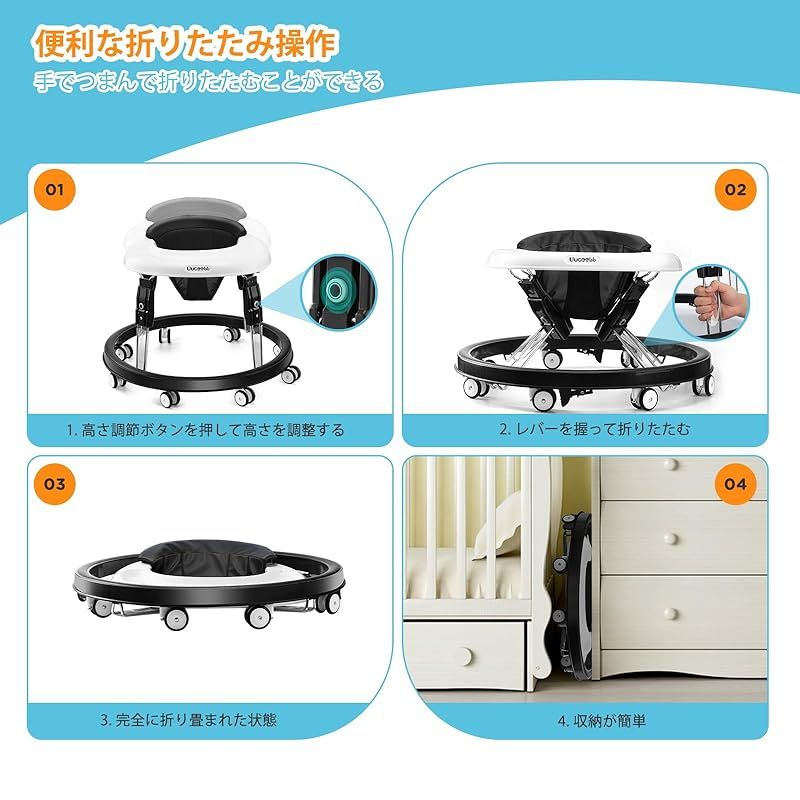 便利な折りたたみ操作
手でつまんで折りたたむことができる

01

1. 高さ調節ボタンを押して高さを調整する

02

2. レバーを握って折りたたむ

03

3. 完全に折り畳まれた状態

04

4. 収納が簡単