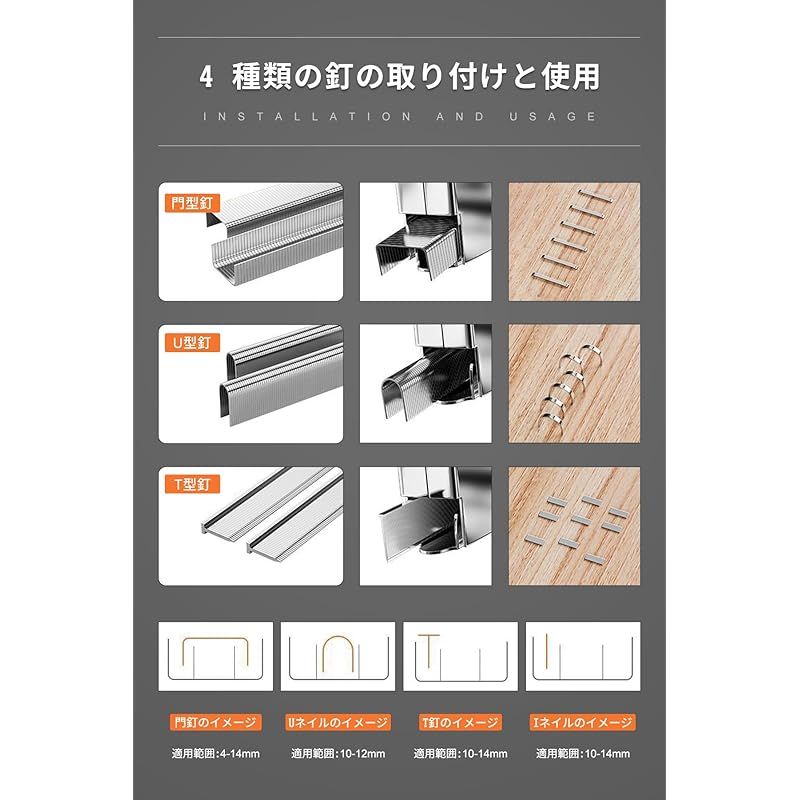 4 種類の釘の取り付けと使用

INSTALLATION AND USAGE

門型釘

U型釘

T型釘

門釘のイメージ

適用範囲:4-14mm

Uネイルのイメージ

適用範囲:10-12mm

T釘のイメージ

適用範囲:10-14mm

Iネイルのイメージ

適用範囲:10-14mm