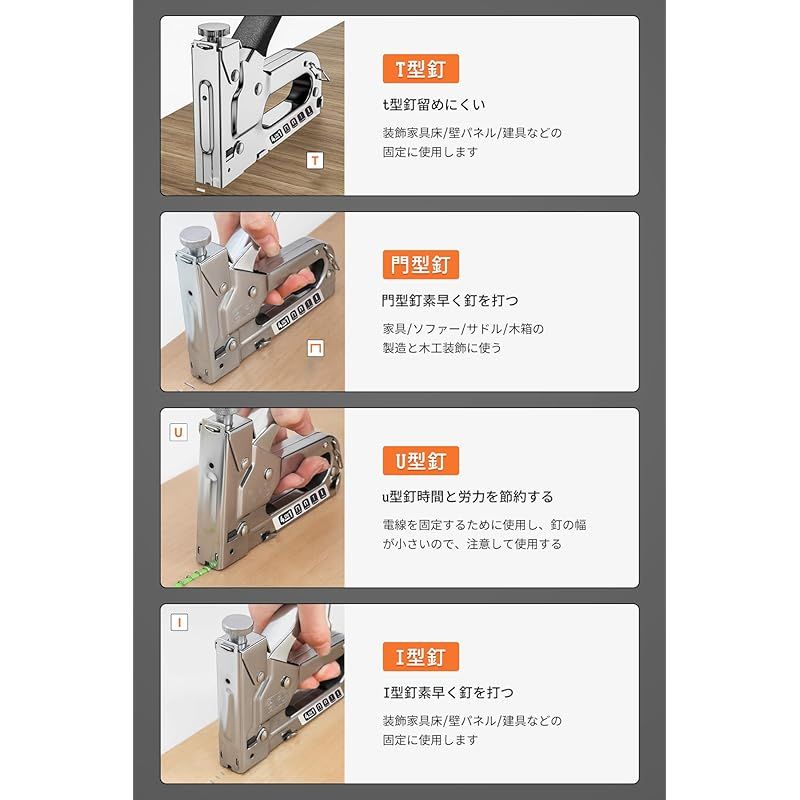 T

T型釘

t型釘留めにくい

装飾家具床/壁パネル/建具などの固定に使用します

門型釘

門型釘素早く釘を打つ

家具/ソファー/サドル/木箱の製造と木工装飾に使う

U

U型釘

u型釘時間と労力を節約する

電線を固定するために使用し、釘の幅が小さいので、注意して使用する

I

I型釘

I型釘素早く釘を打つ

装飾家具床/壁パネル/建具などの固定に使用します