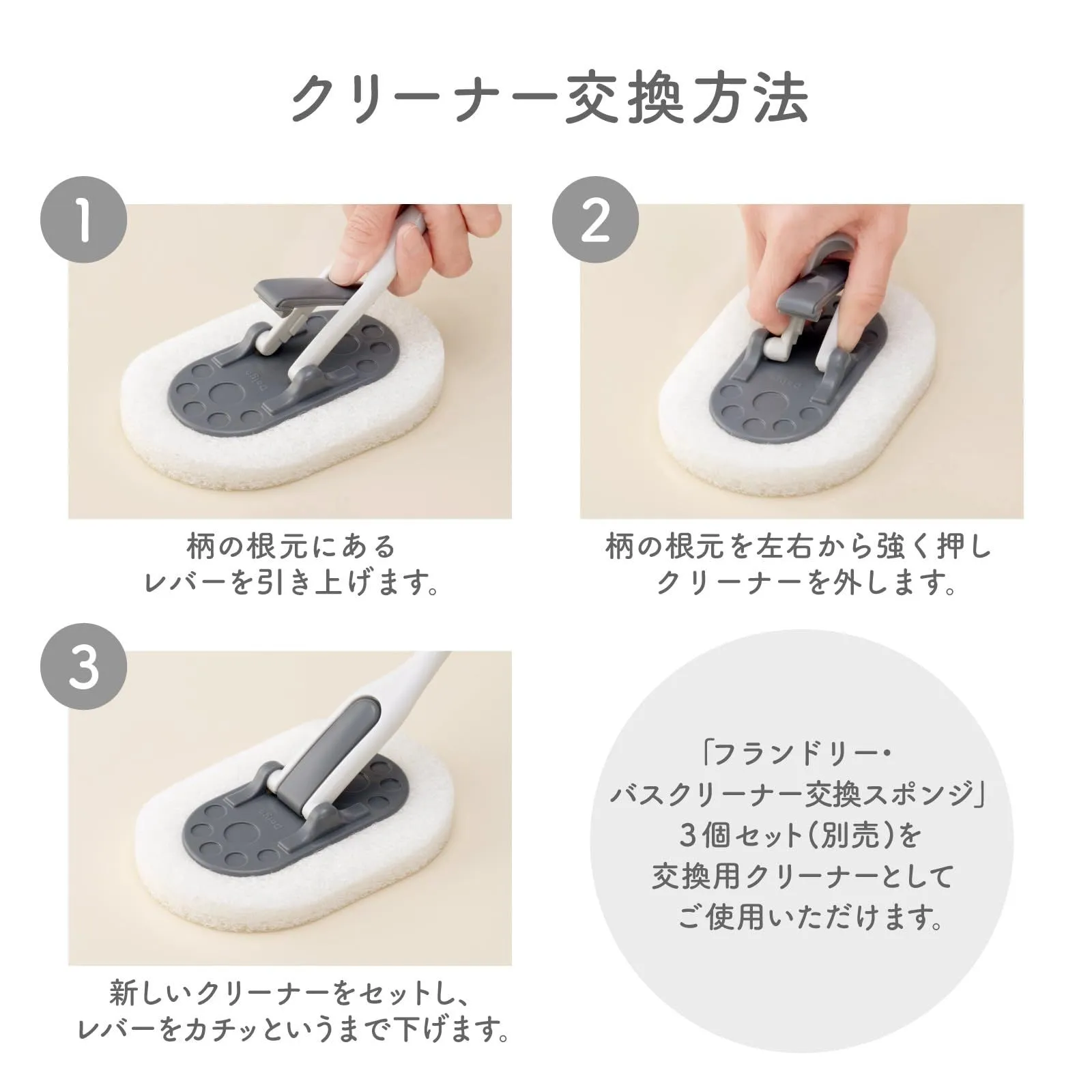 クリーナー交換方法

1

柄の根元にある
レバーを引き上げます。

2

柄の根元を左右から強く押し
クリーナーを外します。

3

新しいクリーナーをセットし、
レバーをカチッというまで下げます。

「フランドリー・
バスクリーナー交換スポンジ」
3個セット(別売)を
交換用クリーナーとして
ご使用いただけます。