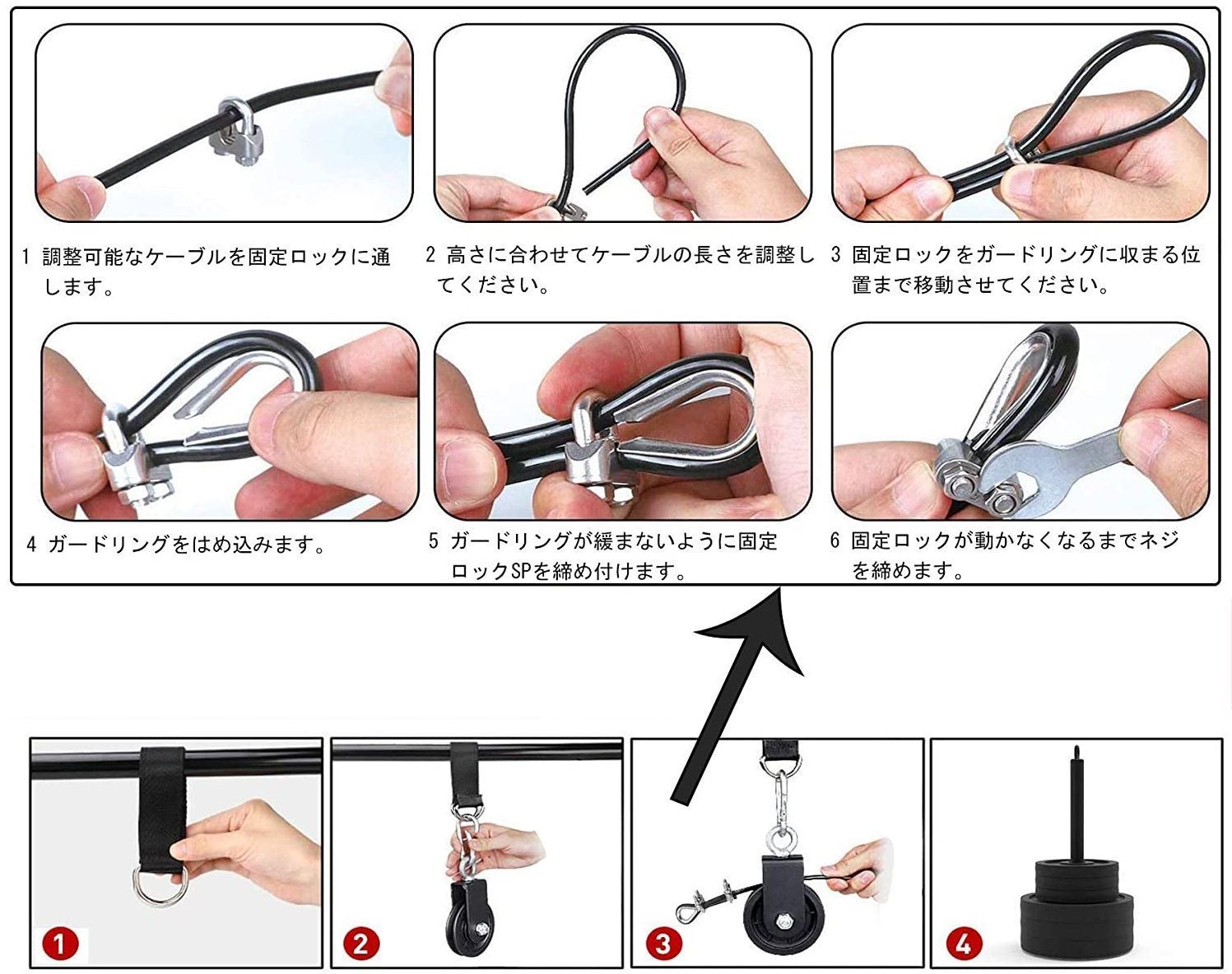 1 調整可能なケーブルを固定ロックに通します。

2 高さに合わせてケーブルの長さを調整してください。

3 固定ロックをガードリングに収まる位置まで移動させてください。

4 ガードリングをはめ込みます。

5 ガードリングが緩まないように固定ロックSPを締め付けます。

6 固定ロックが動かなくなるまでネジを締めます。

1

2

3

4