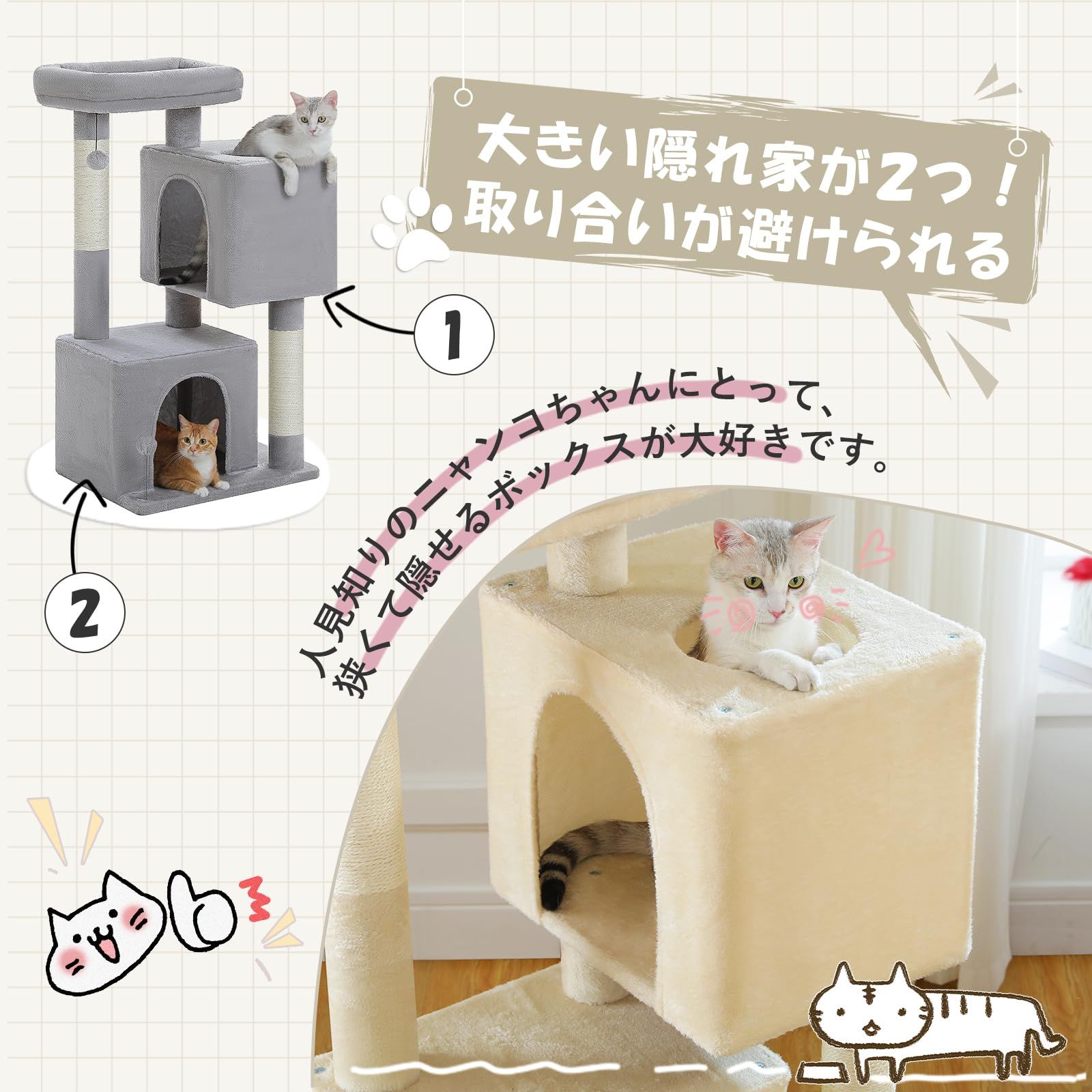 大きい隠れ家が2つ！
取り合いが避けられる

1

2

人見知りのニャンコちゃんにとって、
狭くて隠せるボックスが大好きです。