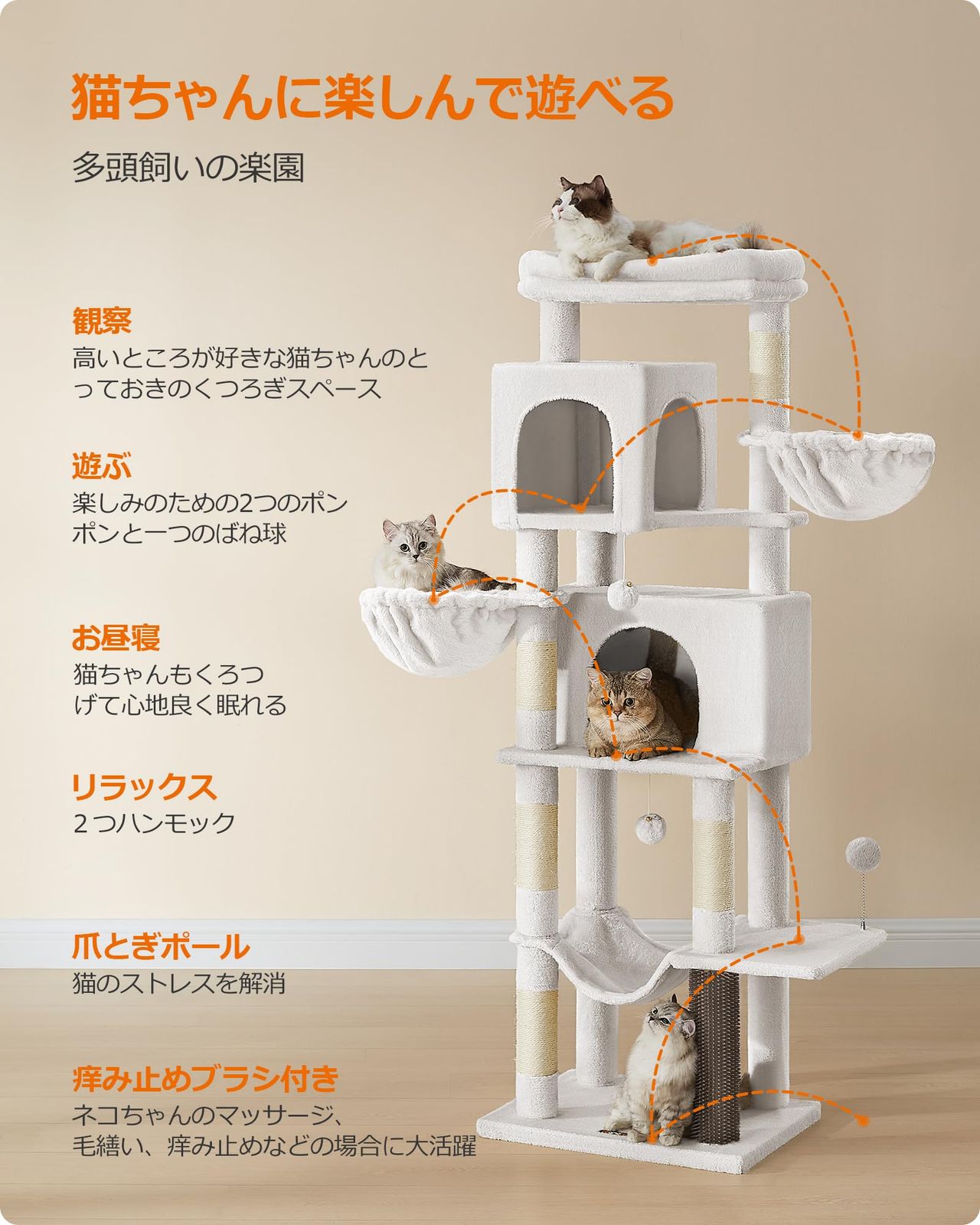 猫ちゃんに楽しんで遊べる

多頭飼いの楽園

観察
高いところが好きな猫ちゃんのとっておきのくつろぎスペース

遊ぶ
楽しみのための2つのポンポンと一つのばね球

お昼寝
猫ちゃんもくろつげて心地良く眠れる

リラックス
２つハンモック

爪とぎポール
猫のストレスを解消

痒み止めブラシ付き
ネコちゃんのマッサージ、毛繕い、痒み止めなどの場合に大活躍