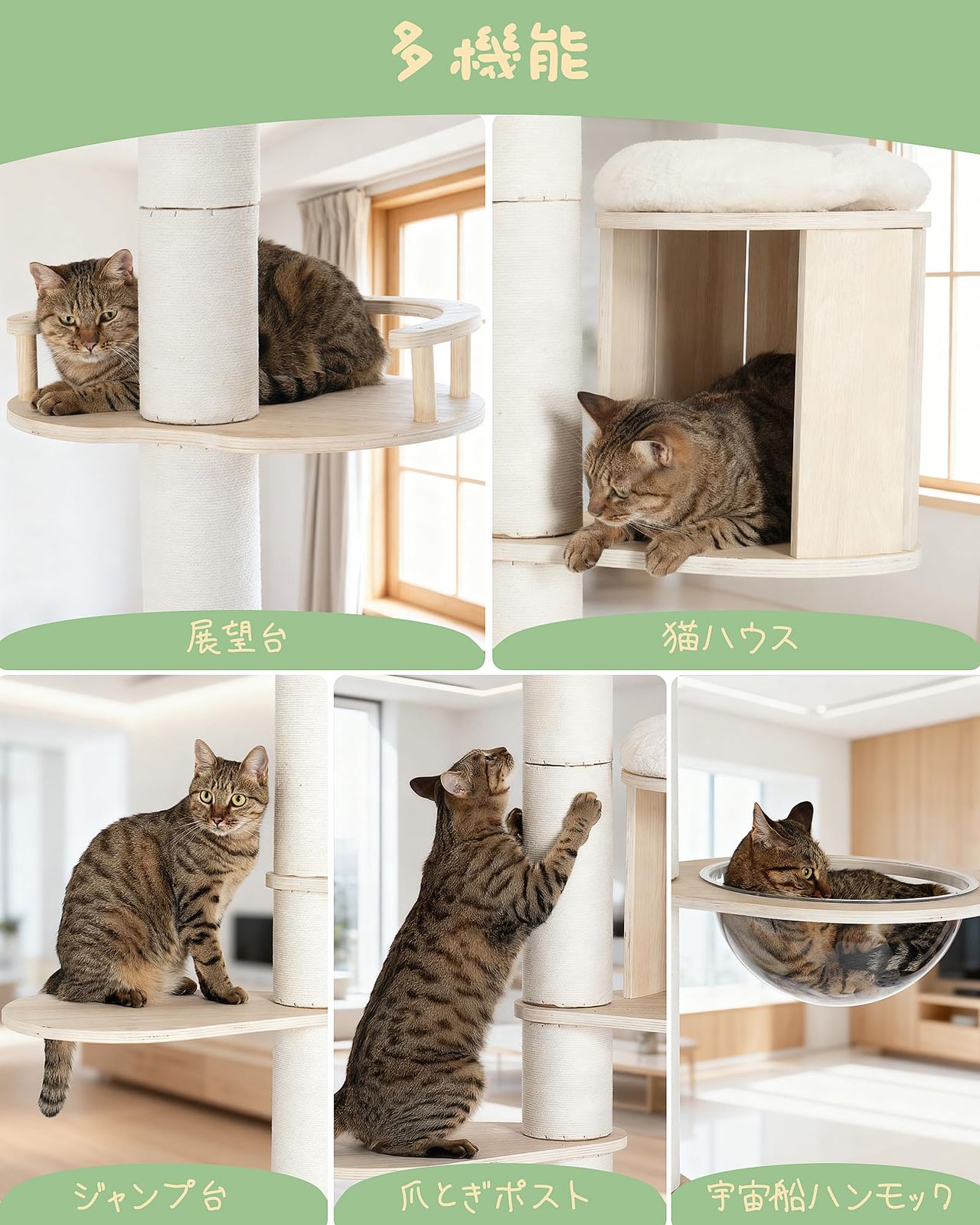 多機能

展望台

猫ハウス

ジャンプ台

爪とぎポスト

宇宙船ハンモック