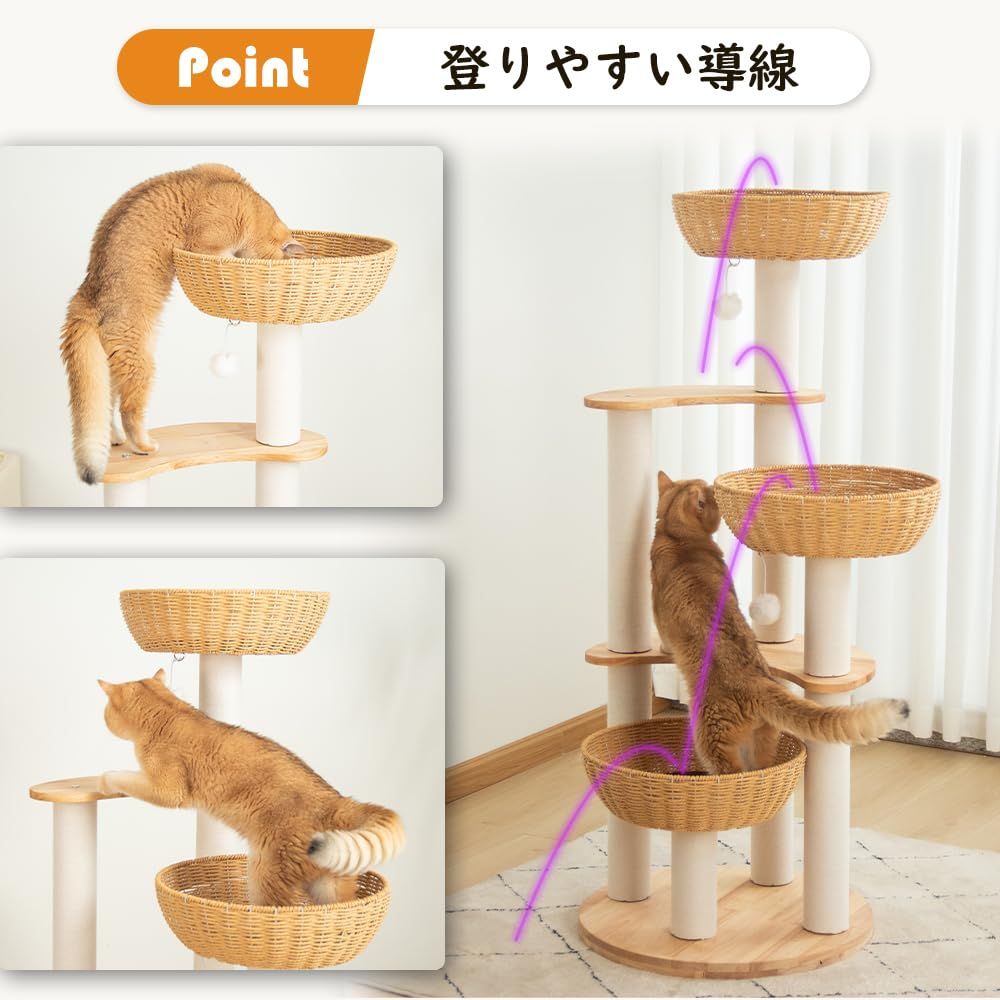 Point 登りやすい導線