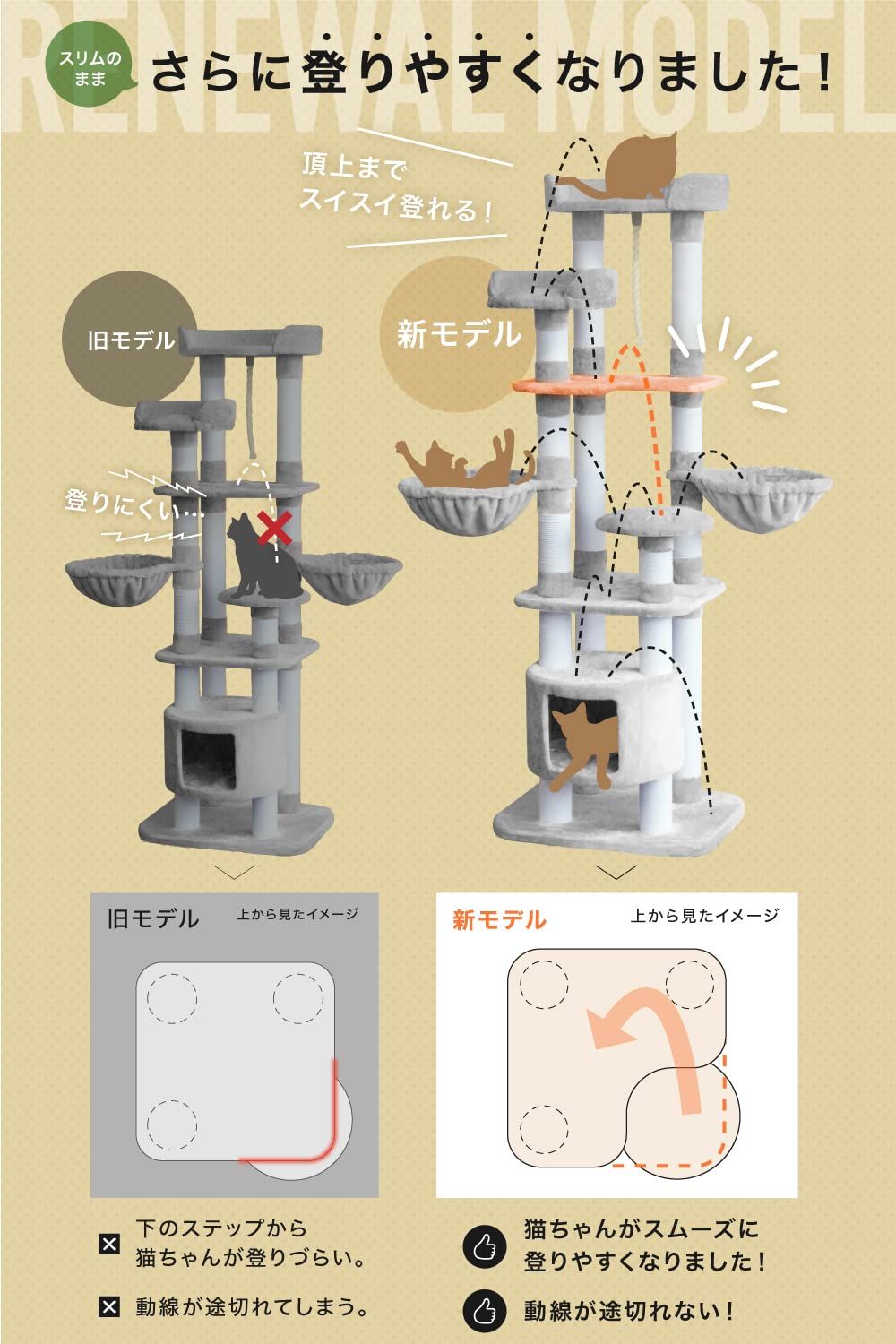 RENEWAL MODEL

スリムのまま

さらに登りやすくなりました！

頂上までスイスイ登れる！

旧モデル

登りにくい…

新モデル

旧モデル 上から見たイメージ

新モデル 上から見たイメージ

下のステップから猫ちゃんが登りづらい。

動線が途切れてしまう。

猫ちゃんがスムーズに登りやすくなりました！

動線が途切れない！