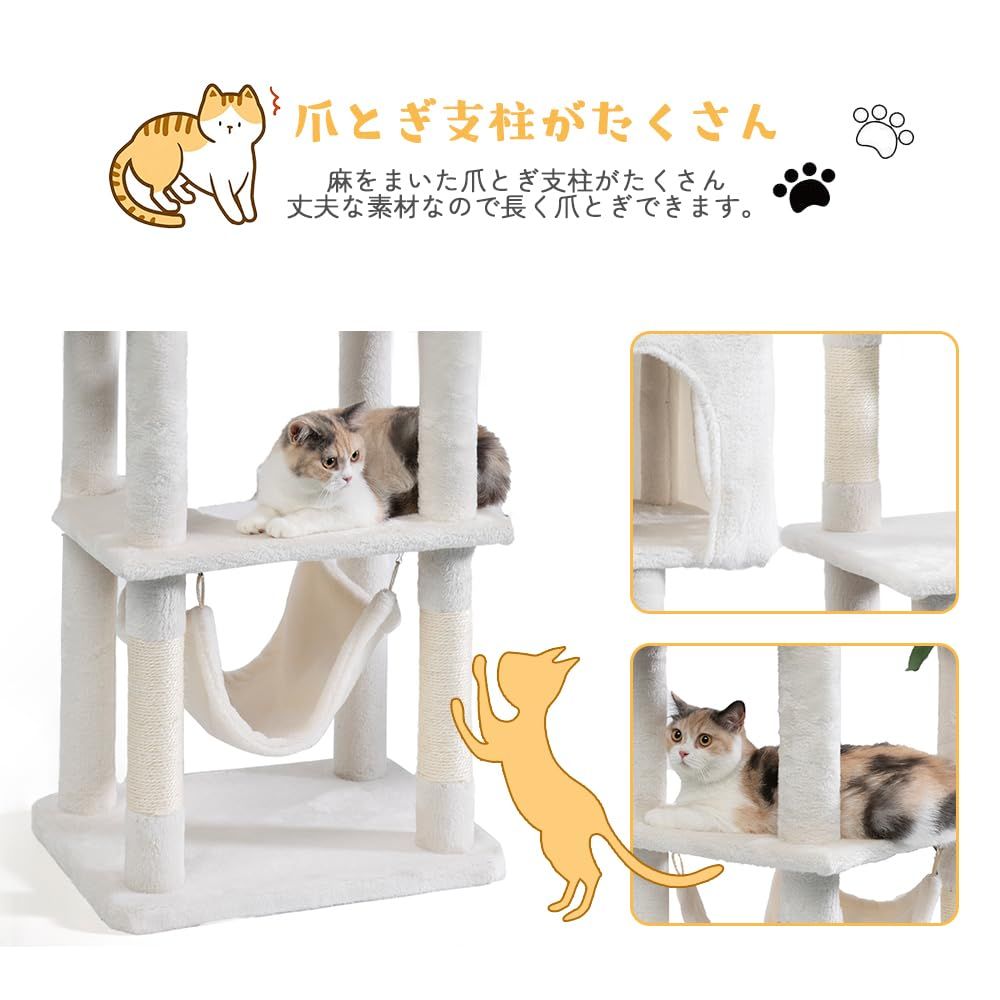 爪とぎ支柱がたくさん

麻をまいた爪とぎ支柱がたくさん
丈夫な素材なので長く爪とぎできます。