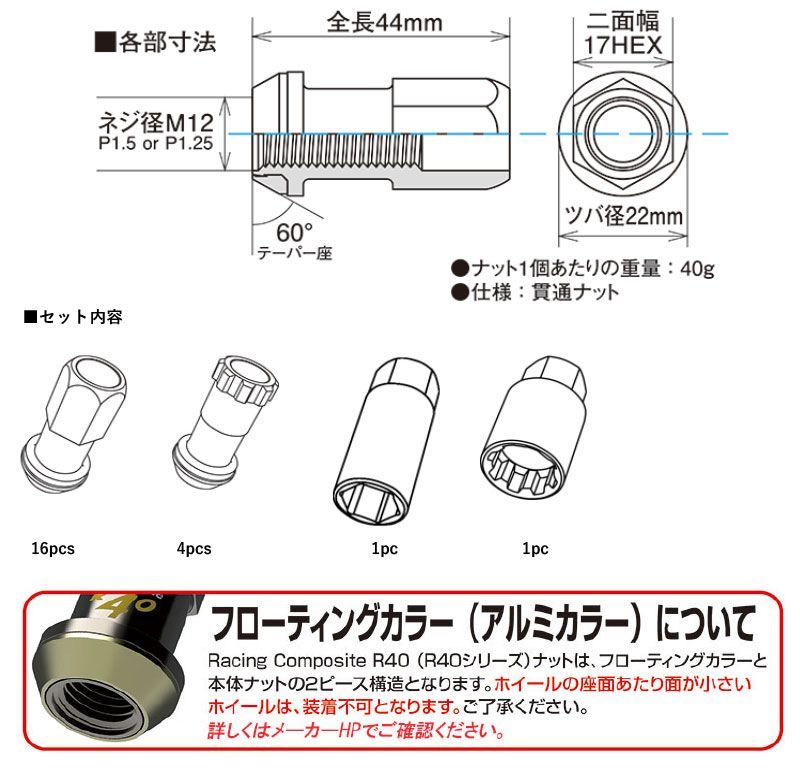 ■各部寸法

全長44mm

二面幅
17HEX

ネジ径M12
P1.5 or P1.25

60°
テーパー座

ツバ径22mm

●ナット1個あたりの重量：40g
●仕様：貫通ナット

■セット内容

16pcs

4pcs

1pc

1pc

40

フローティングカラー（アルミカラー）について

Racing Composite R40（R40シリーズ）ナットは、フローティングカラーと本体ナットの2ピース構造となります。ホイールの座面あたり面が小さいホイールは、装着不可となります。ご了承ください。
詳しくはメーカーHPでご確認ください。