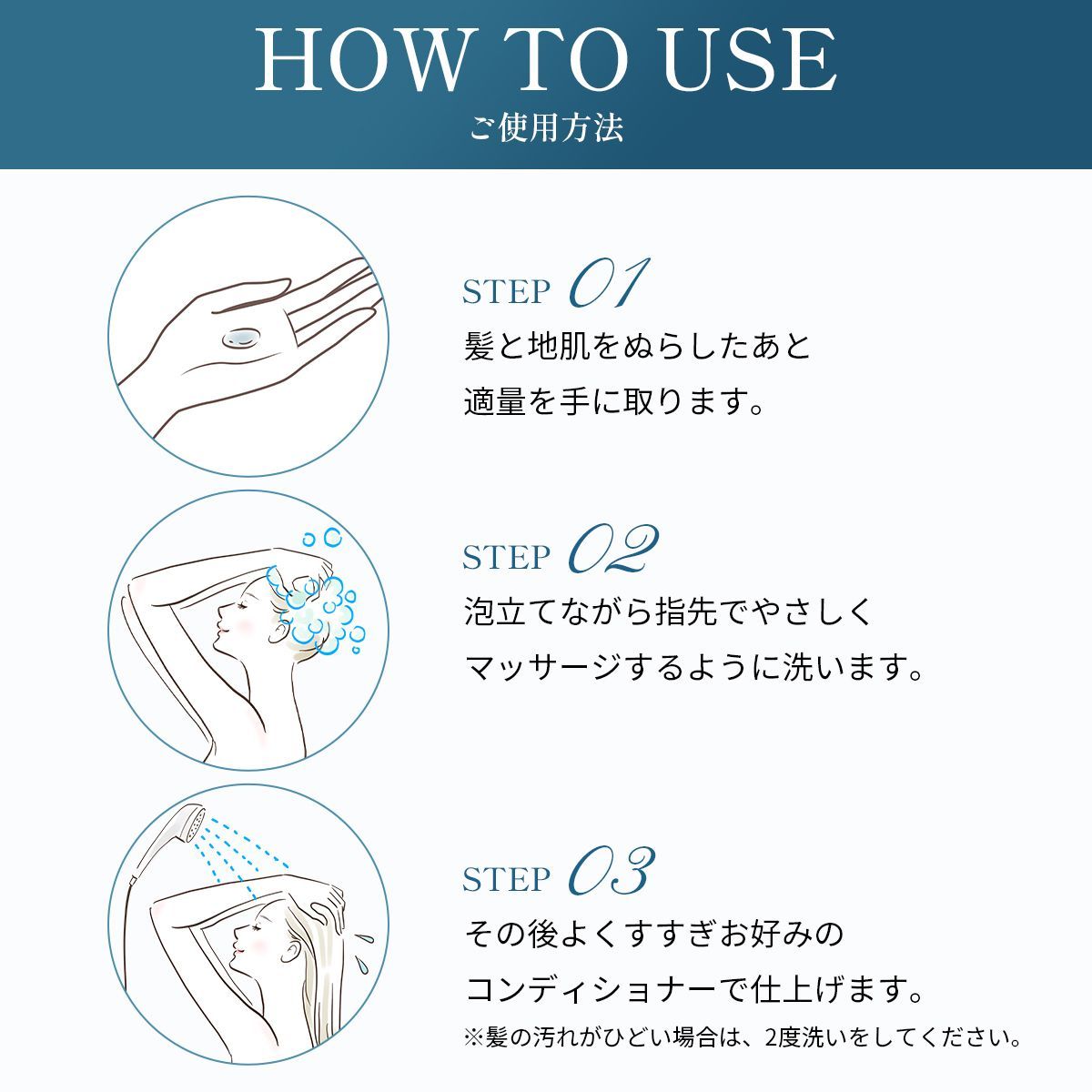 HOW TO USE
ご使用方法

STEP 01
髪と地肌をぬらしたあと
適量を手に取ります。

STEP 02
泡立てながら指先でやさしく
マッサージするように洗います。

STEP 03
その後よくすすぎお好みの
コンディショナーで仕上げます。
※髪の汚れがひどい場合は、2度洗いをしてください。