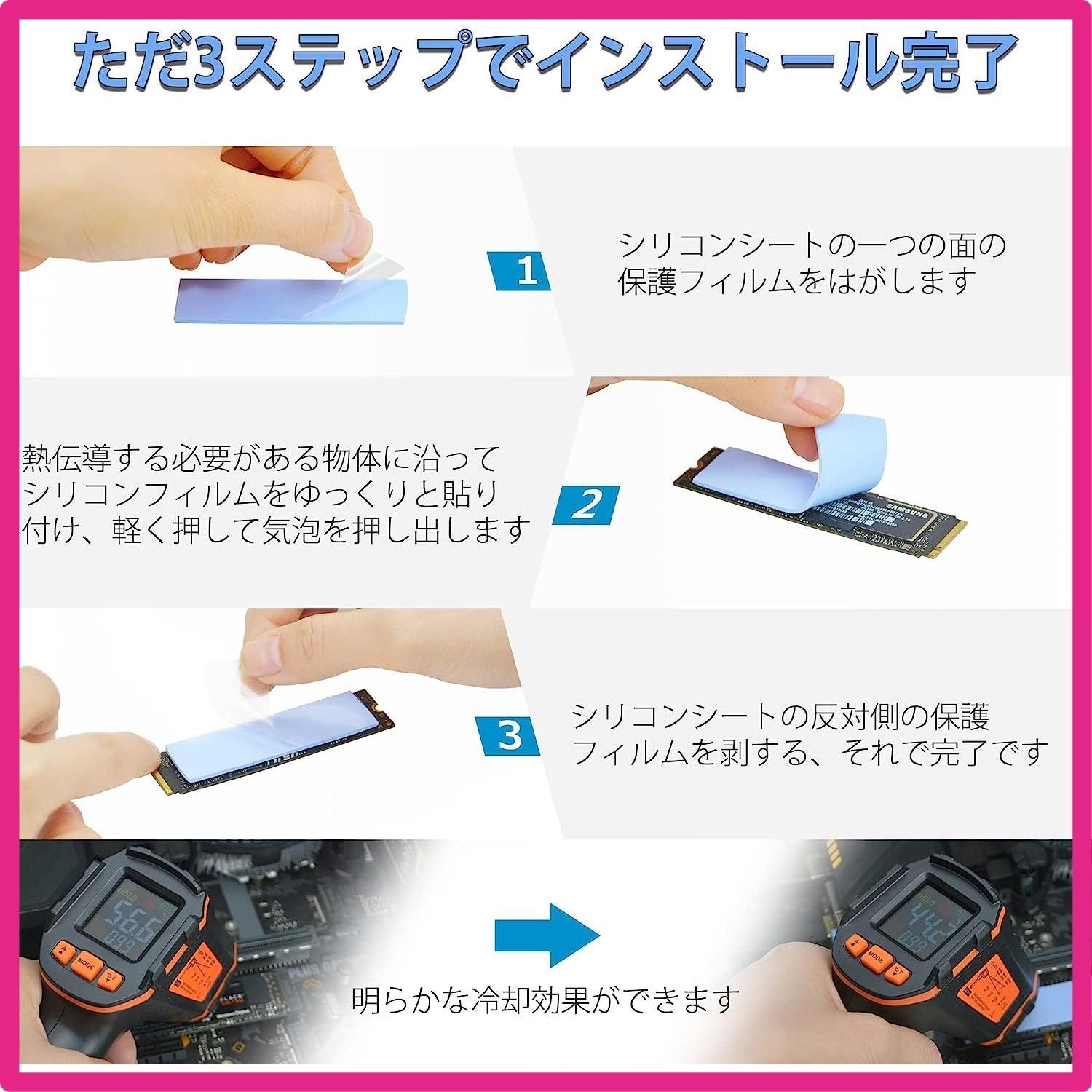 ただ3ステップでインストール完了

1

シリコンシートの一つの面の保護フィルムをはがします

熱伝導する必要がある物体に沿ってシリコンフィルムをゆっくりと貼り付け、軽く押して気泡を押し出します

2

SAMSUNG

3

シリコンシートの反対側の保護フィルムを剥する、それで完了です

HOLD
56.6
0.99
MODE

HOLD
44.2
0.99
MODE

明らかな冷却効果ができます