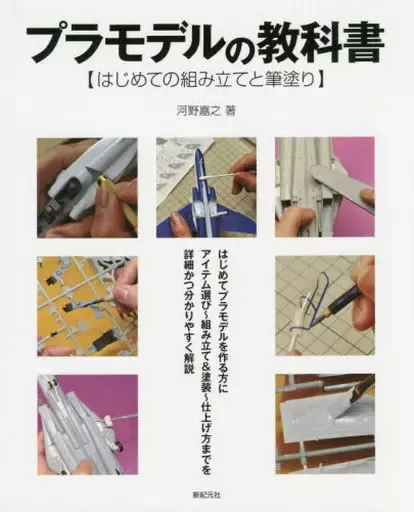 プラモデルの教科書
【はじめての組み立てと筆塗り】

河野嘉之 著

はじめてプラモデルを作る方に
アイテム選び～組み立て＆塗装～仕上げ方までを
詳細かつ分かりやすく解説

新紀元社