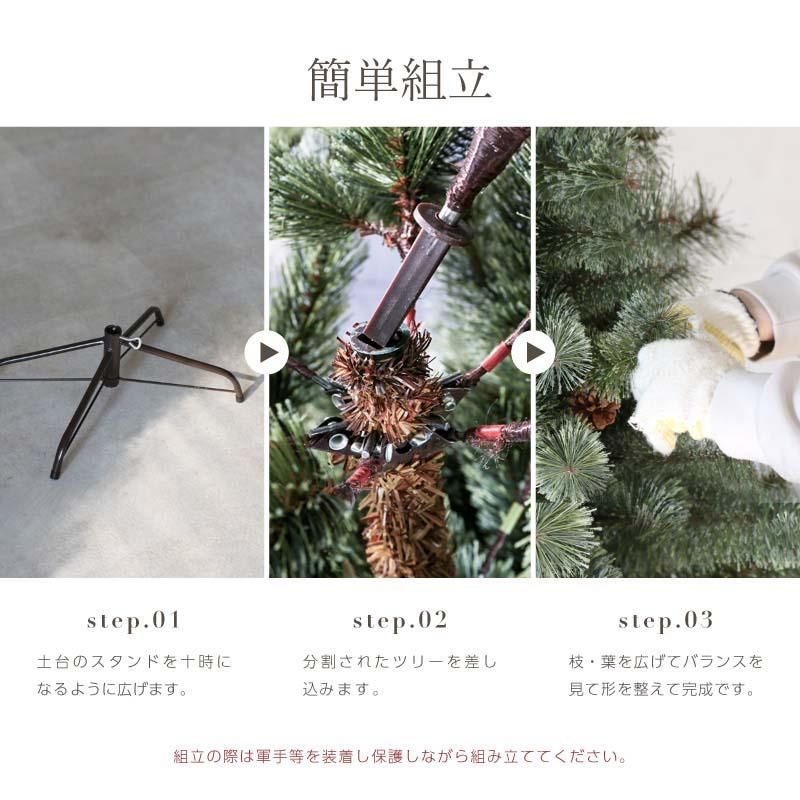 簡単組立

step.01

土台のスタンドを十時になるように広げます。

step.02

分割されたツリーを差し込みます。

step.03

枝・葉を広げてバランスを見て形を整えて完成です。

組立の際は軍手等を装着し保護しながら組み立ててください。