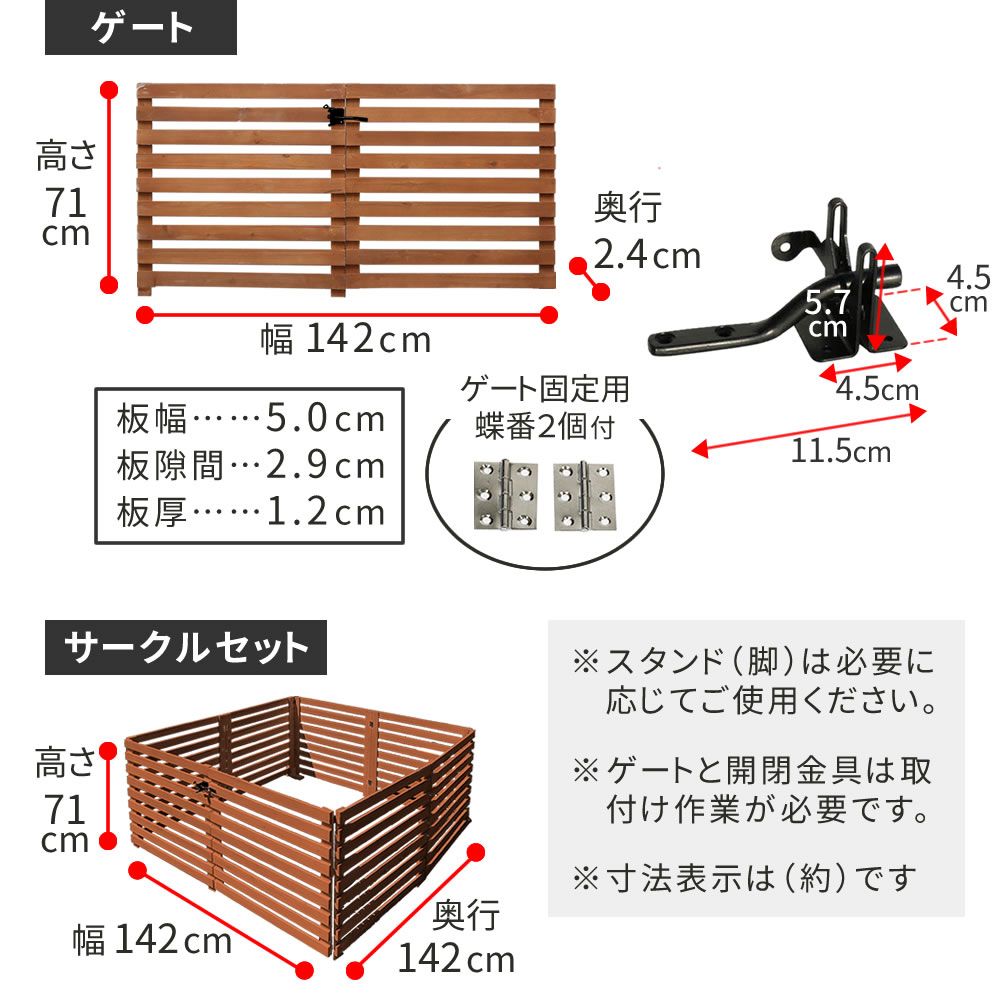 ゲート

高さ
71
cm

奥行
2.4cm

幅 142cm

5.7
cm

4.5
cm

4.5cm

11.5cm

板幅……5.0cm
板隙間…2.9cm
板厚……1.2cm

ゲート固定用
蝶番2個付

サークルセット

高さ
71
cm

幅 142cm

奥行
142cm

※スタンド（脚）は必要に応じてご使用ください。

※ゲートと開閉金具は取付け作業が必要です。

※寸法表示は（約）です