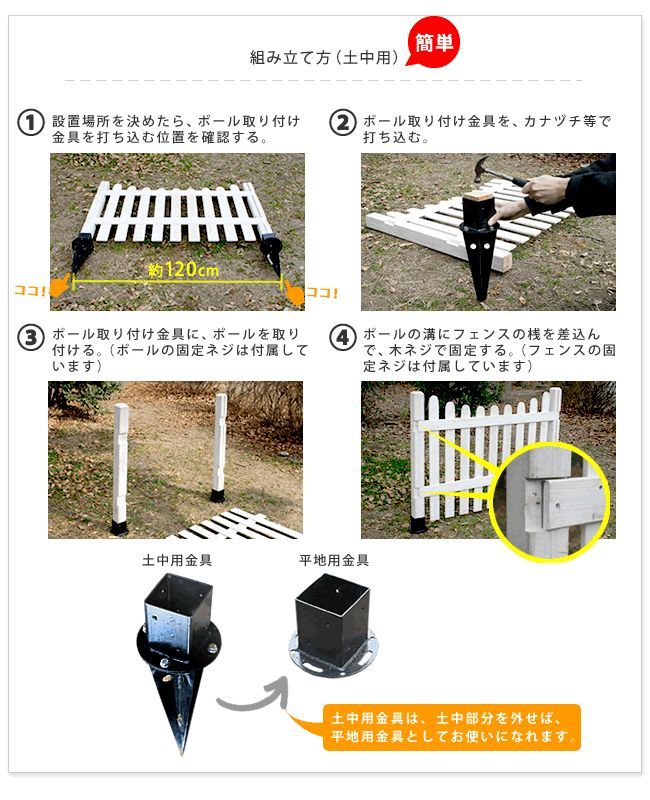 組み立て方（土中用）

簡単

① 設置場所を決めたら、ポール取り付け金具を打ち込む位置を確認する。

ココ!

約120cm

ココ!

② ポール取り付け金具を、カナヅチ等で打ち込む。

③ ポール取り付け金具に、ポールを取り付ける。（ポールの固定ネジは付属しています）

④ ポールの溝にフェンスの桟を差込んで、木ネジで固定する。（フェンスの固定ネジは付属しています）

土中用金具

平地用金具

土中用金具は、土中部分を外せば、平地用金具としてお使いになれます。