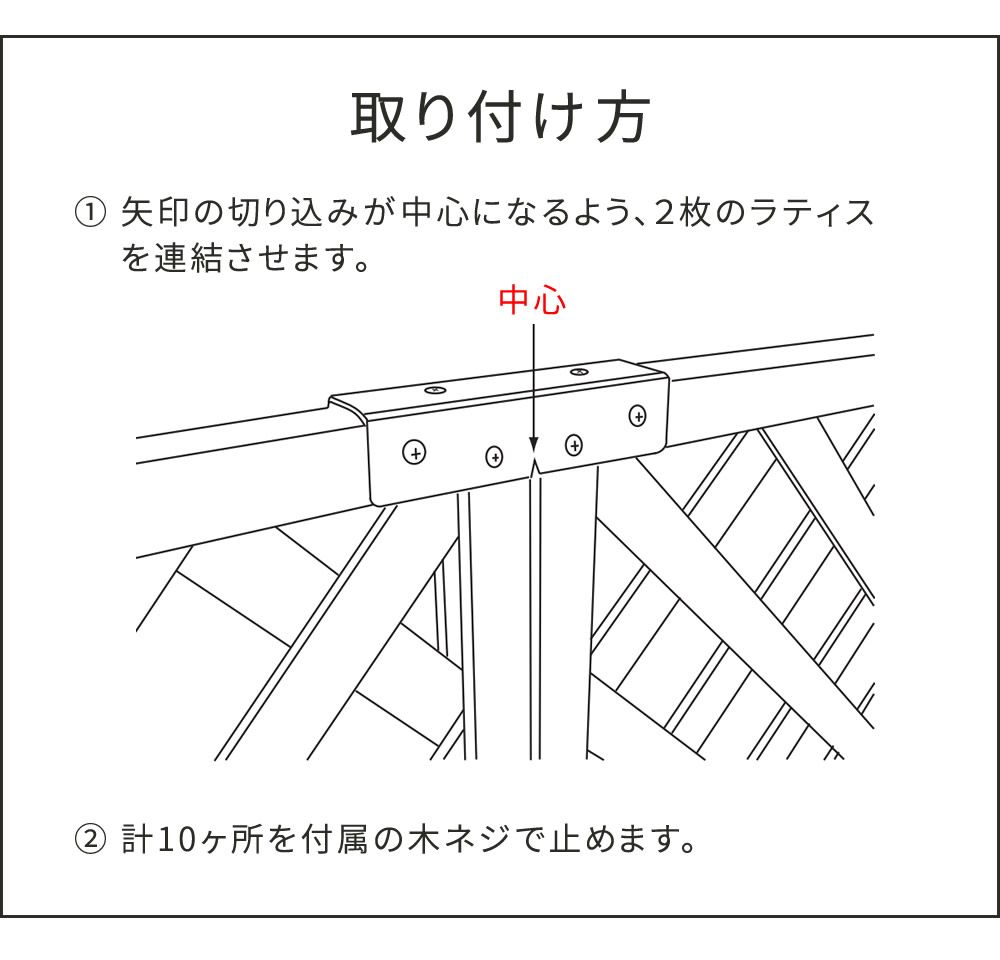 取り付け方

① 矢印の切り込みが中心になるよう、2枚のラティスを連結させます。

中心

② 計10ヶ所を付属の木ネジで止めます。