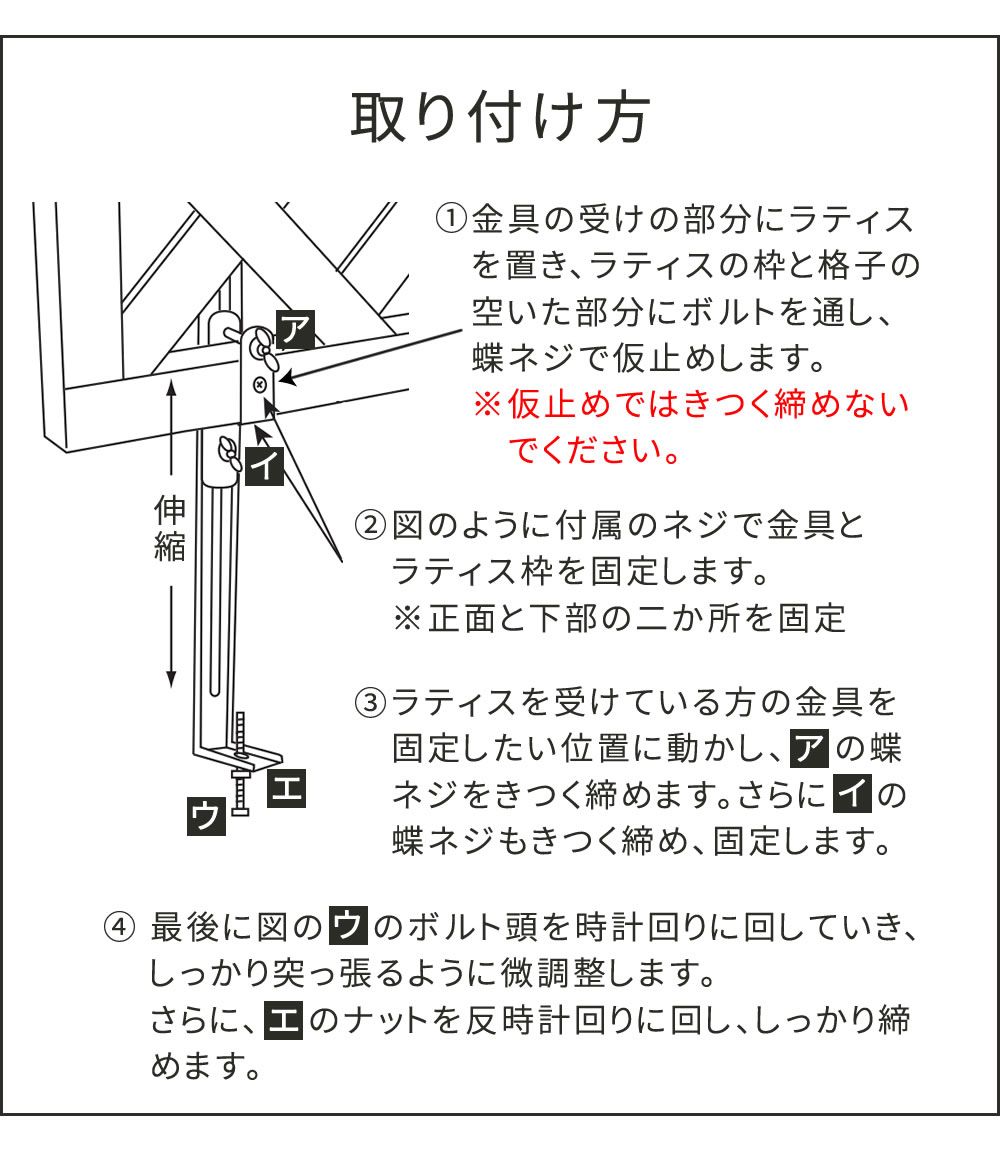 取り付け方

ア
イ
伸縮
エ
ウ

①金具の受けの部分にラティスを置き、ラティスの枠と格子の空いた部分にボルトを通し、蝶ネジで仮止めします。
※仮止めではきつく締めないでください。

②図のように付属のネジで金具とラティス枠を固定します。
※正面と下部の二か所を固定

③ラティスを受けている方の金具を固定したい位置に動かし、アの蝶ネジをきつく締めます。さらにイの蝶ネジもきつく締め、固定します。

④ 最後に図のウのボルト頭を時計回りに回していき、しっかり突っ張るように微調整します。
さらに、エのナットを反時計回りに回し、しっかり締めます。