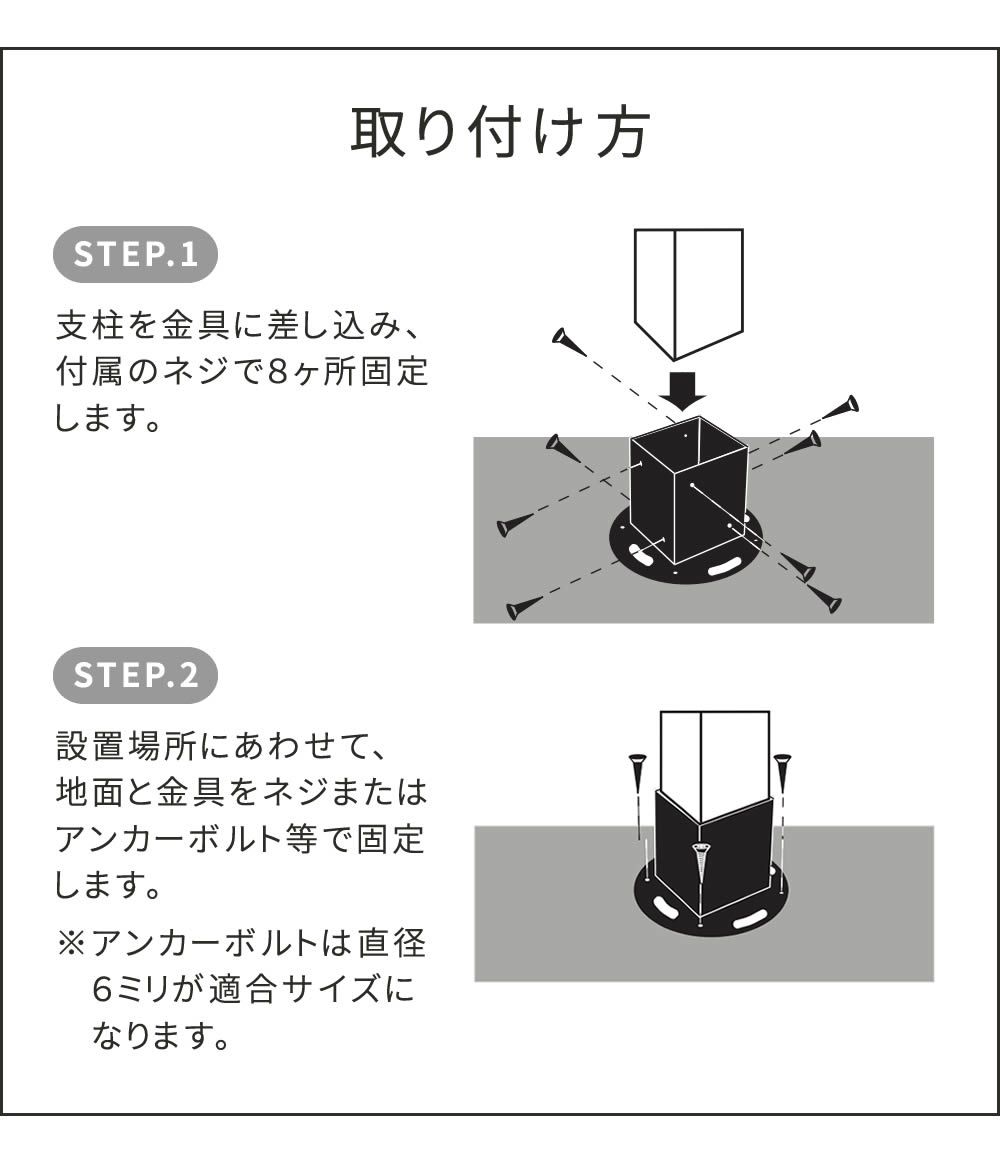 取り付け方

STEP.1

支柱を金具に差し込み、付属のネジで8ヶ所固定します。

STEP.2

設置場所にあわせて、地面と金具をネジまたはアンカーボルト等で固定します。

※アンカーボルトは直径6ミリが適合サイズになります。