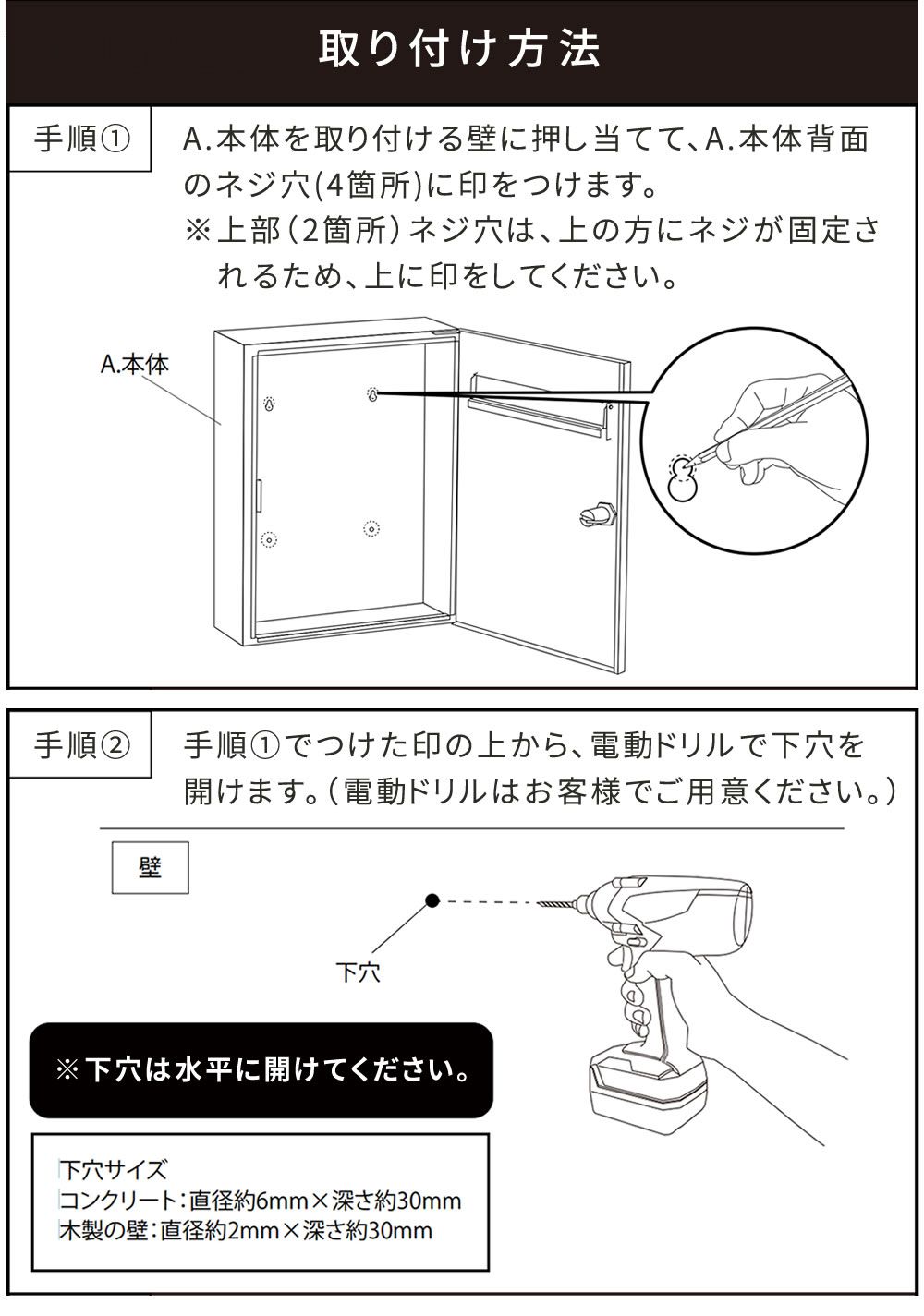 取り付け方法

手順①

A.本体を取り付ける壁に押し当てて、A.本体背面のネジ穴(4箇所)に印をつけます。
※上部(2箇所)ネジ穴は、上の方にネジが固定されるため、上に印をしてください。

A.本体

手順②

手順①でつけた印の上から、電動ドリルで下穴を開けます。(電動ドリルはお客様でご用意ください。)

壁

下穴

※下穴は水平に開けてください。

下穴サイズ
コンクリート:直径約6mm×深さ約30mm
木製の壁:直径約2mm×深さ約30mm