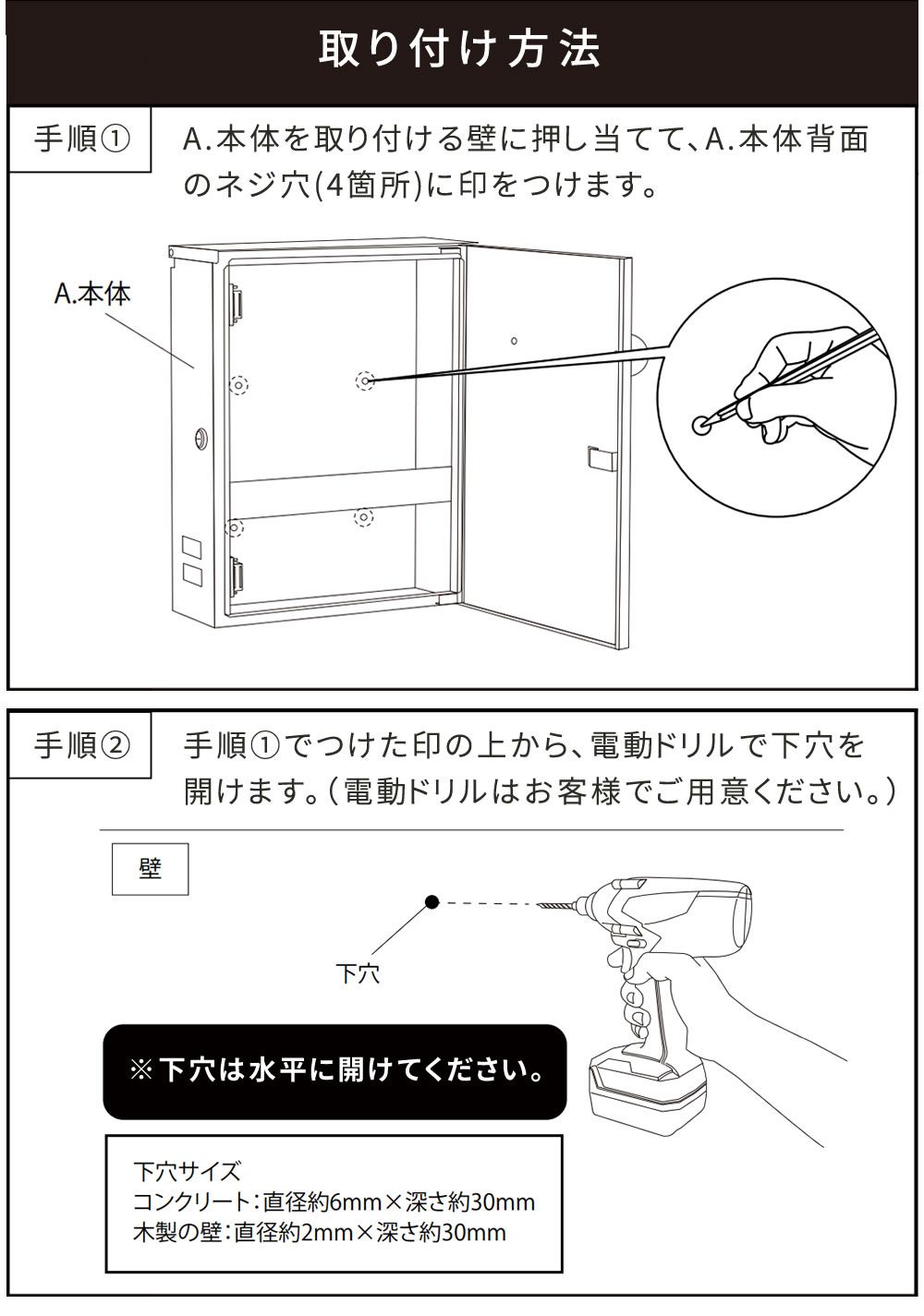 取り付け方法

手順①

A.本体を取り付ける壁に押し当てて、A.本体背面のネジ穴(4箇所)に印をつけます。

A.本体

手順②

手順①でつけた印の上から、電動ドリルで下穴を開けます。(電動ドリルはお客様でご用意ください。)

壁

下穴

※下穴は水平に開けてください。

下穴サイズ
コンクリート:直径約6mm×深さ約30mm
木製の壁:直径約2mm×深さ約30mm