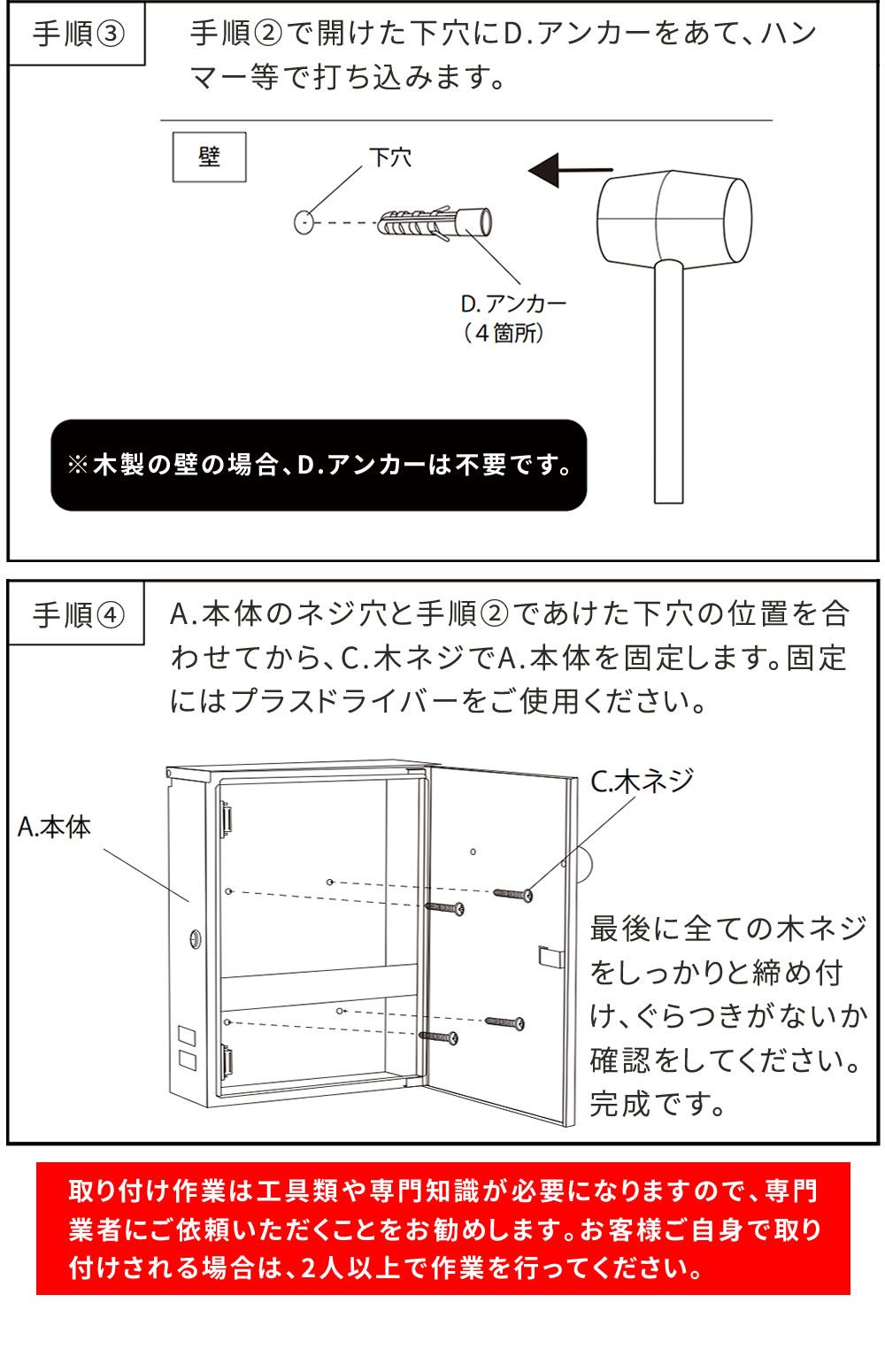 手順③

手順②で開けた下穴にD.アンカーをあて、ハンマー等で打ち込みます。

壁

下穴

D.アンカー
（4箇所）

※木製の壁の場合、D.アンカーは不要です。

手順④

A.本体のネジ穴と手順②であけた下穴の位置を合わせてから、C.木ネジでA.本体を固定します。固定にはプラスドライバーをご使用ください。

A.本体

C.木ネジ

最後に全ての木ネジをしっかりと締め付け、ぐらつきがないか確認をしてください。完成です。

取り付け作業は工具類や専門知識が必要になりますので、専門業者にご依頼いただくことをお勧めします。お客様ご自身で取り付けされる場合は、2人以上で作業を行ってください。