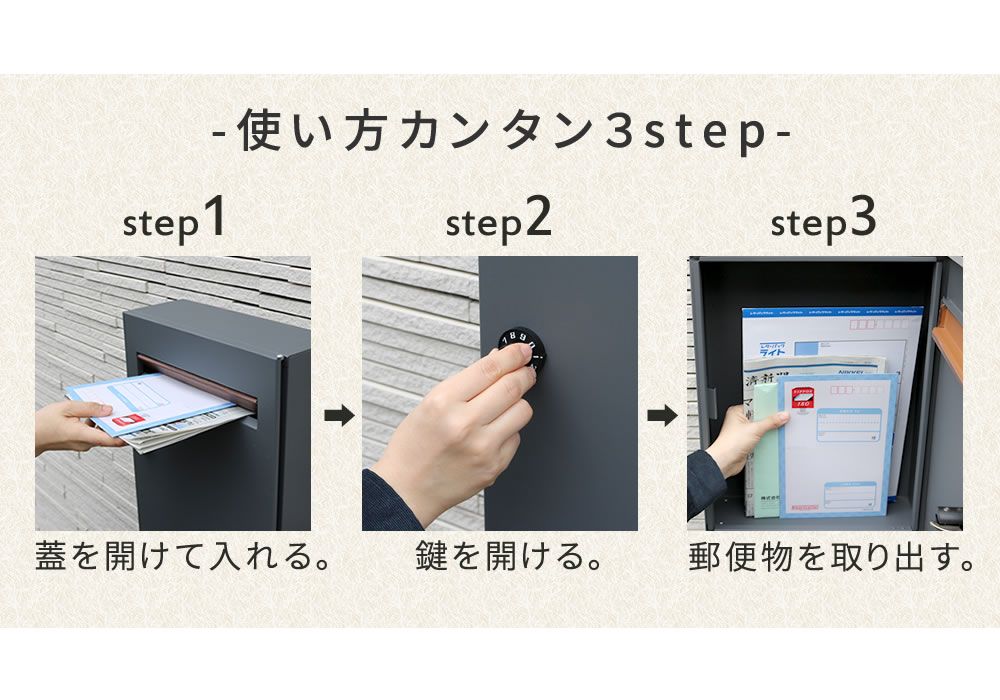 -使い方カンタン3step-

step1

蓋を開けて入れる。

step2

鍵を開ける。

step3

郵便物を取り出す。