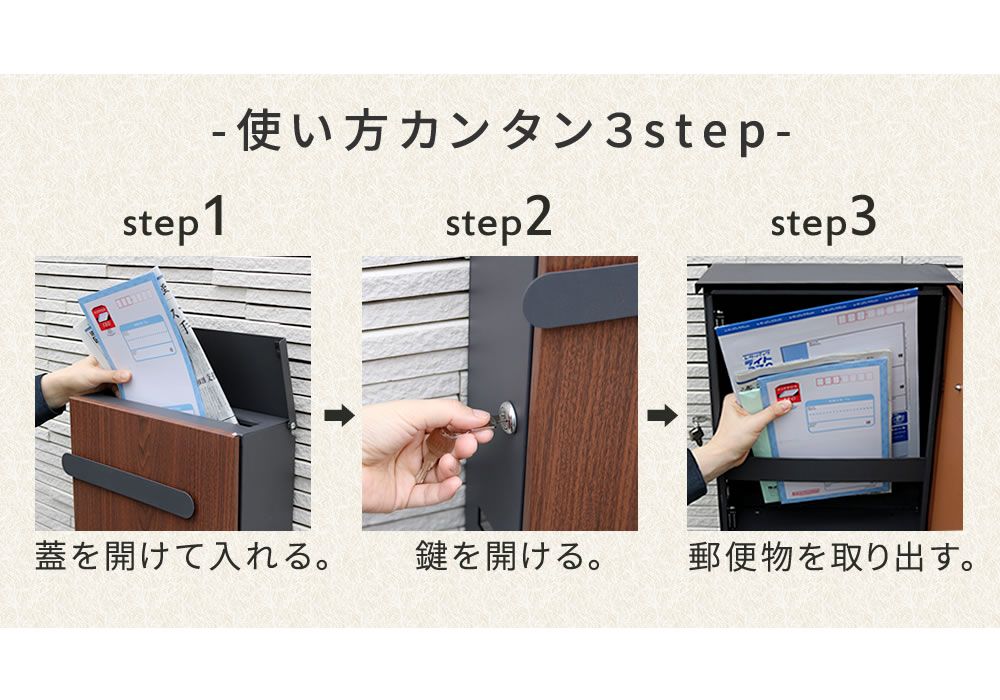 -使い方カンタン3step-

step1

蓋を開けて入れる。

step2

鍵を開ける。

step3

郵便物を取り出す。