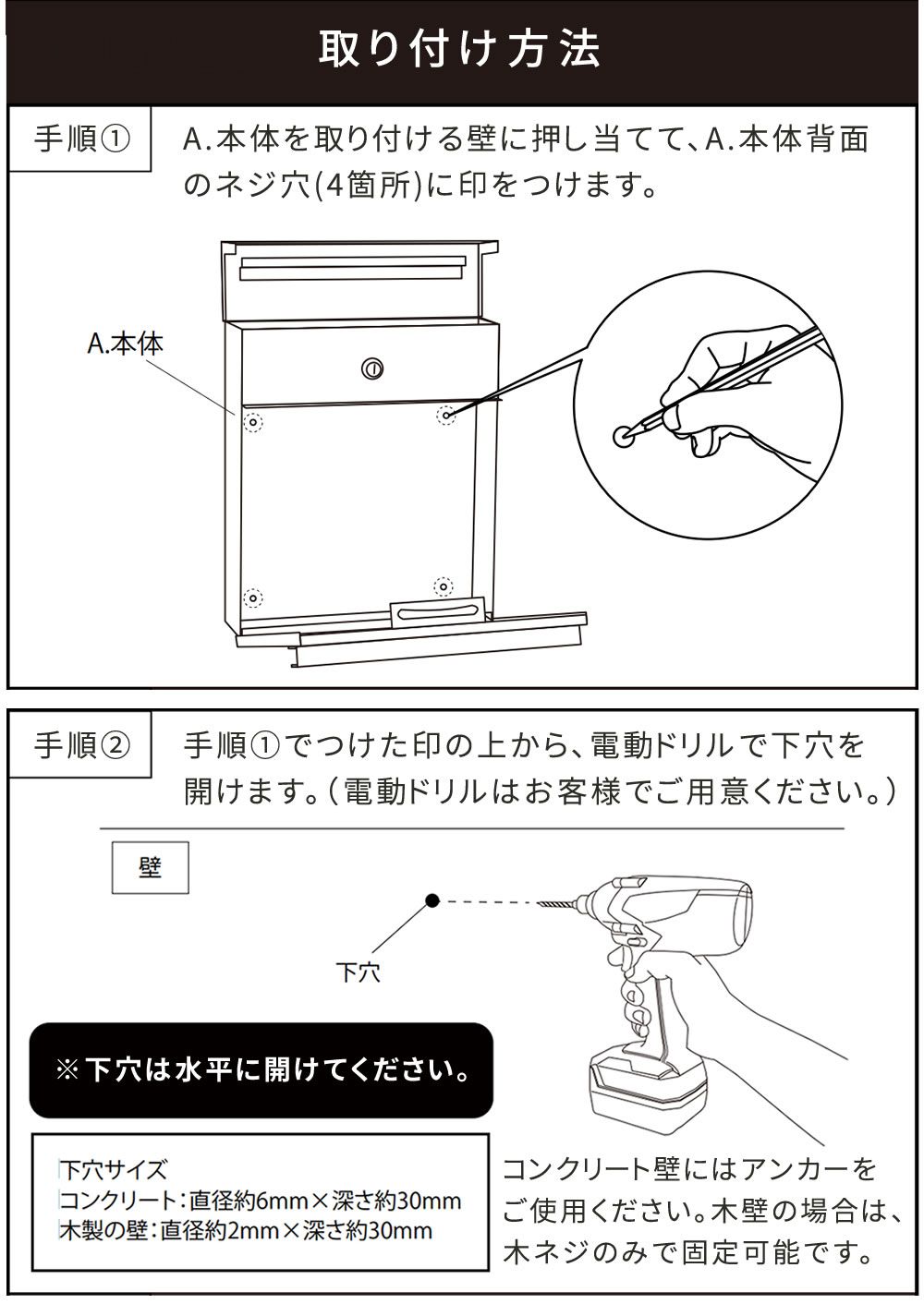 取り付け方法

手順①

A.本体を取り付ける壁に押し当てて、A.本体背面のネジ穴(4箇所)に印をつけます。

A.本体

手順②

手順①でつけた印の上から、電動ドリルで下穴を開けます。(電動ドリルはお客様でご用意ください。)

壁

下穴

※下穴は水平に開けてください。

下穴サイズ
コンクリート:直径約6mm×深さ約30mm
木製の壁:直径約2mm×深さ約30mm

コンクリート壁にはアンカーをご使用ください。木壁の場合は、木ネジのみで固定可能です。