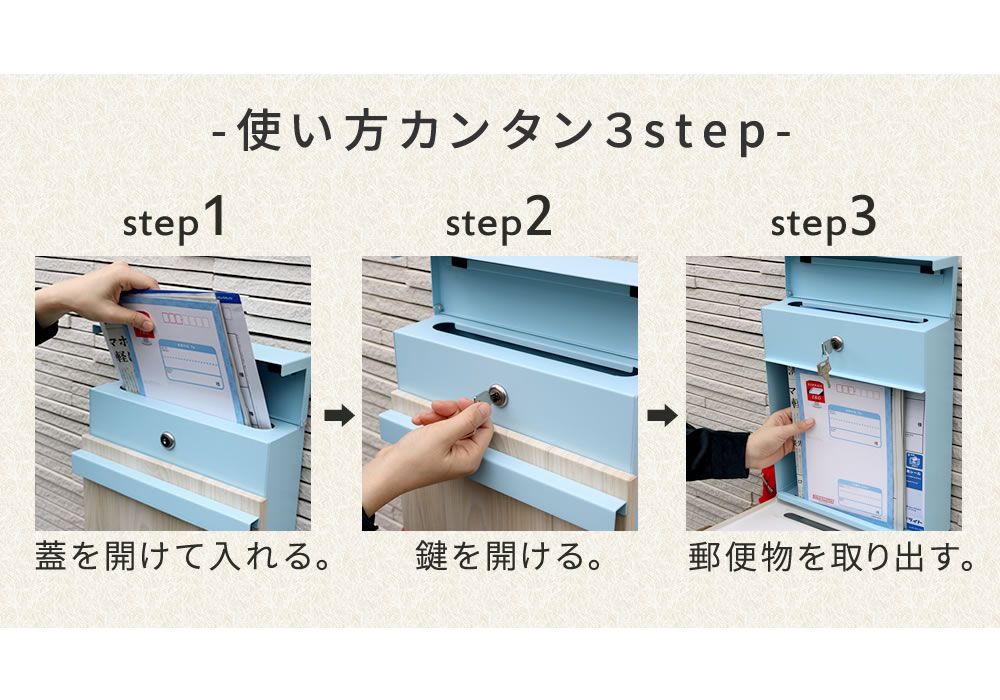 -使い方カンタン3step-

step1

蓋を開けて入れる。

step2

鍵を開ける。

step3

郵便物を取り出す。