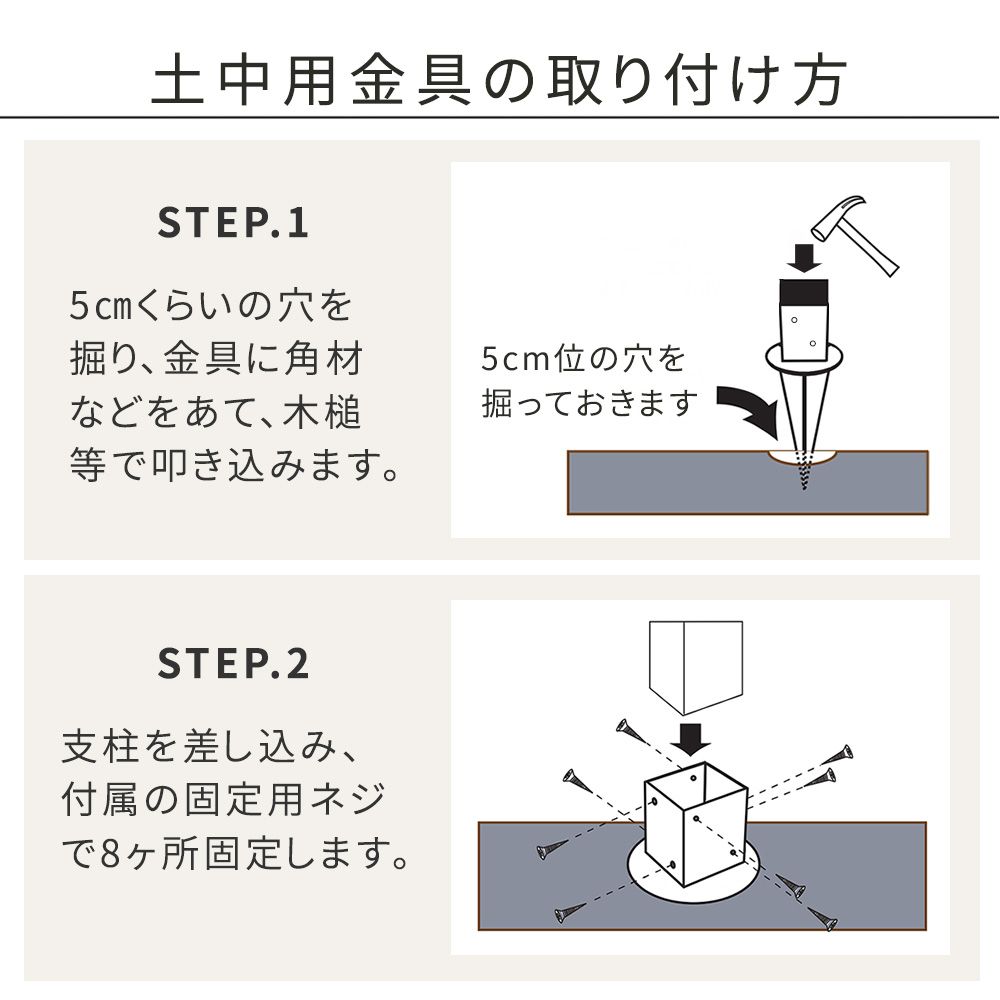 土中用金具の取り付け方

STEP.1

5㎝くらいの穴を掘り、金具に角材などをあて、木槌等で叩き込みます。

5cm位の穴を掘っておきます

STEP.2

支柱を差し込み、付属の固定用ネジで8ヶ所固定します。