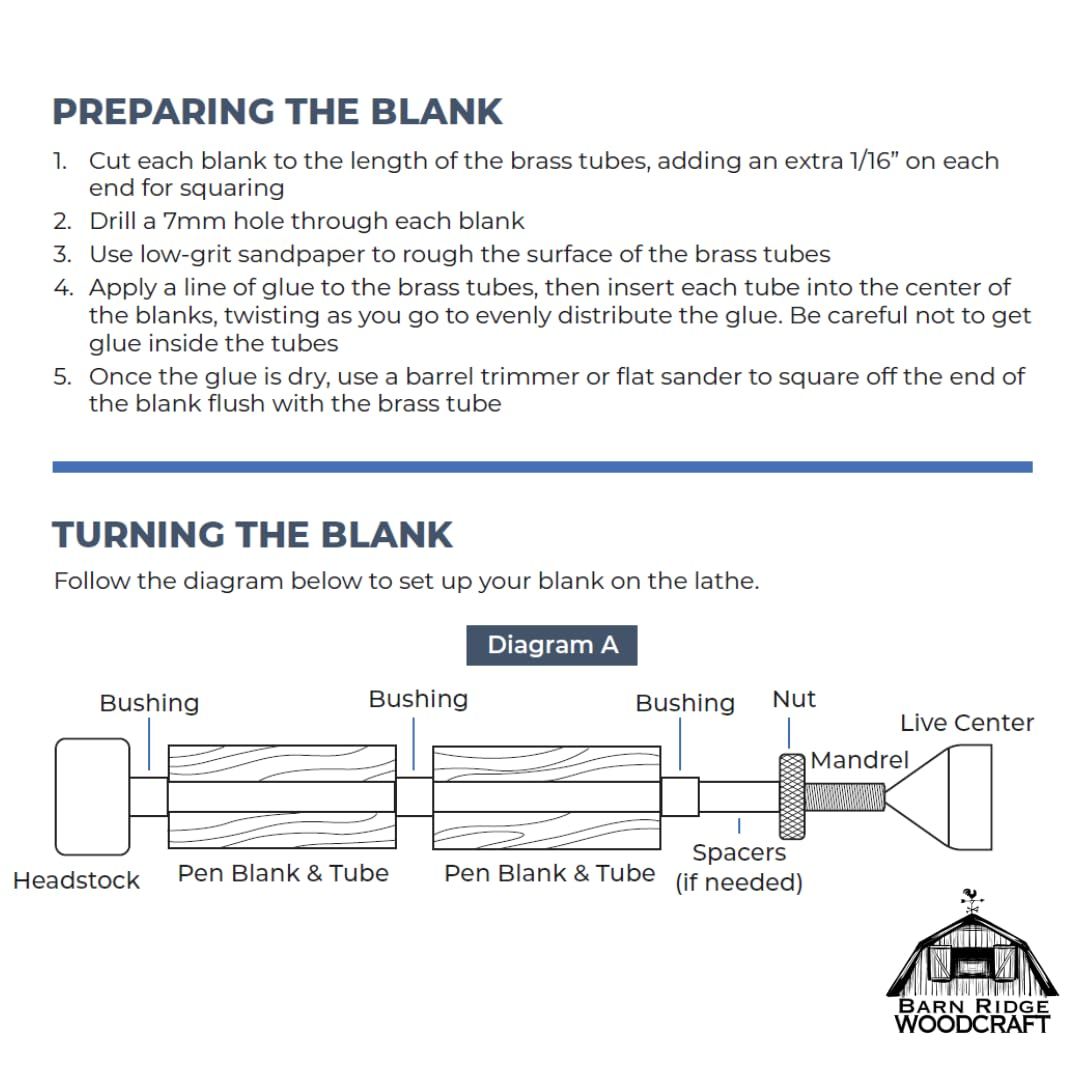 PREPARING THE BLANK

1. Cut each blank to the length of the brass tubes, adding an extra 1/16" on each end for squaring
2. Drill a 7mm hole through each blank
3. Use low-grit sandpaper to rough the surface of the brass tubes
4. Apply a line of glue to the brass tubes, then insert each tube into the center of the blanks, twisting as you go to evenly distribute the glue. Be careful not to get glue inside the tubes
5. Once the glue is dry, use a barrel trimmer or flat sander to square off the end of the blank flush with the brass tube

TURNING THE BLANK

Follow the diagram below to set up your blank on the lathe.

Diagram A

Bushing
Bushing
Bushing
Nut
Live Center
Mandrel
Headstock
Pen Blank & Tube
Pen Blank & Tube
Spacers (if needed)

BARN RIDGE WOODCRAFT