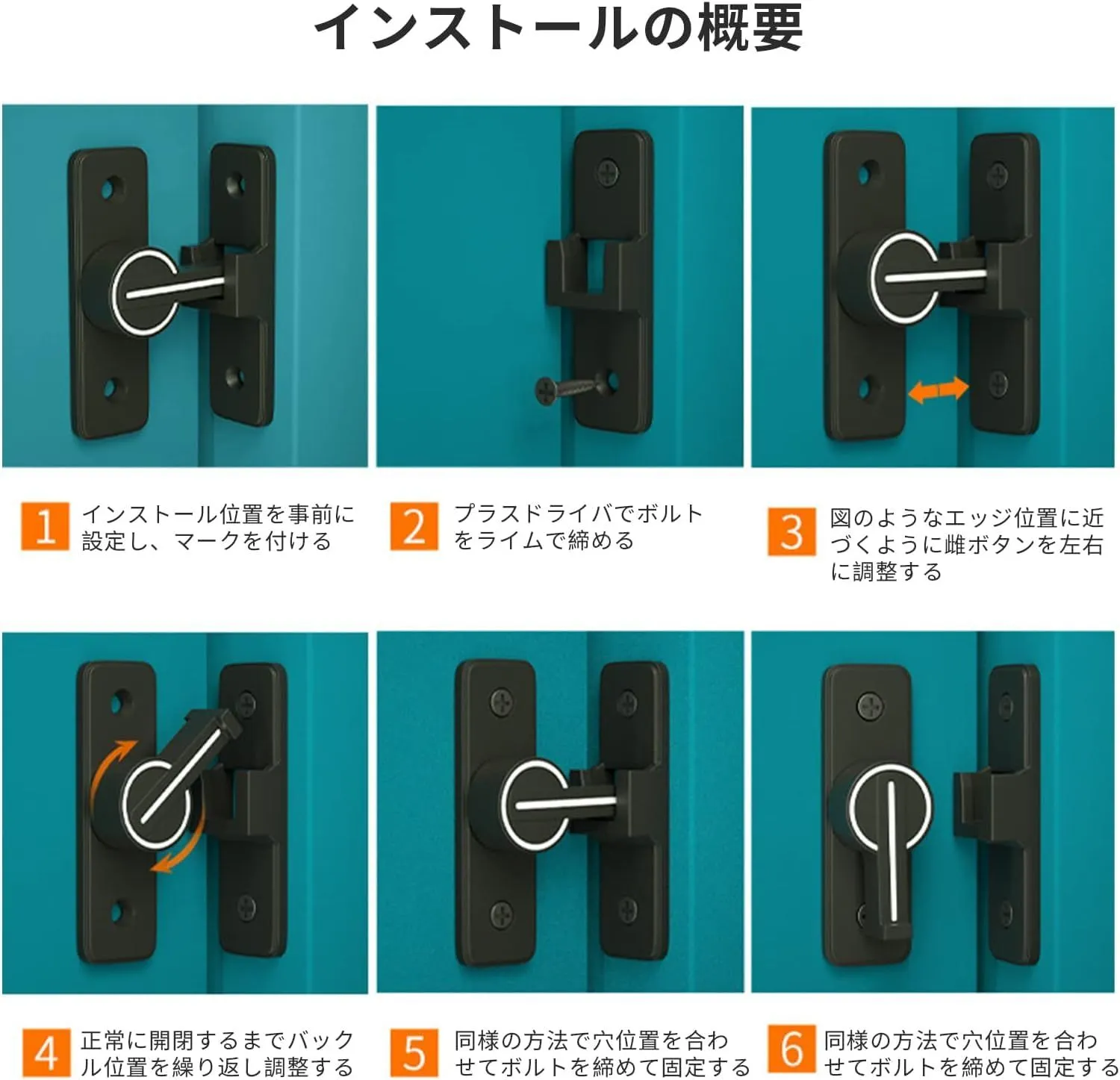 インストールの概要

1 インストール位置を事前に設定し、マークを付ける

2 プラスドライバでボルトをライムで締める

3 図のようなエッジ位置に近づくように雌ボタンを左右に調整する

4 正常に開閉するまでバックル位置を繰り返し調整する

5 同様の方法で穴位置を合わせてボルトを締めて固定する

6 同様の方法で穴位置を合わせてボルトを締めて固定する