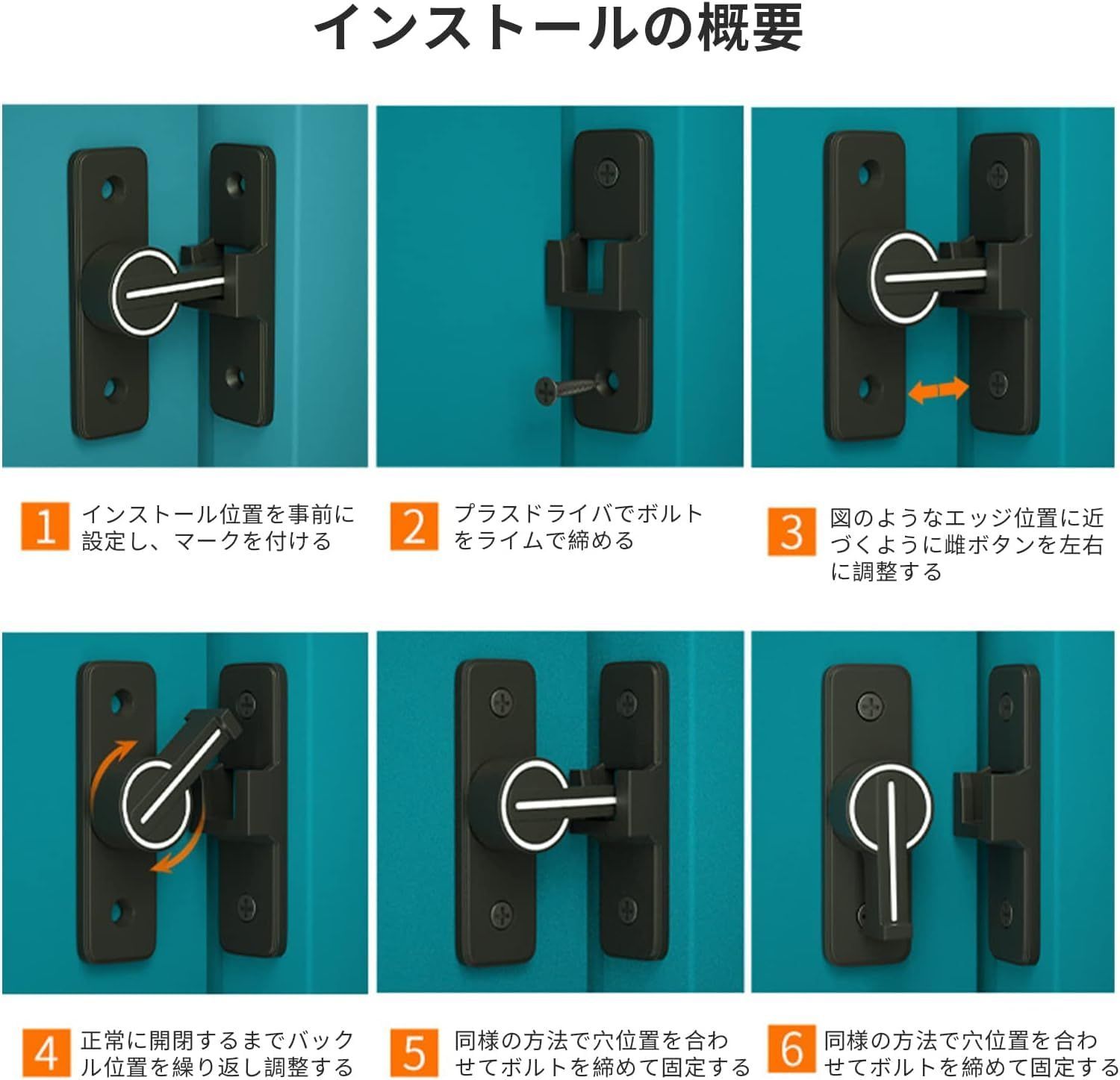 インストールの概要

1 インストール位置を事前に設定し、マークを付ける

2 プラスドライバでボルトをライムで締める

3 図のようなエッジ位置に近づくように雌ボタンを左右に調整する

4 正常に開閉するまでバックル位置を繰り返し調整する

5 同様の方法で穴位置を合わせてボルトを締めて固定する

6 同様の方法で穴位置を合わせてボルトを締めて固定する