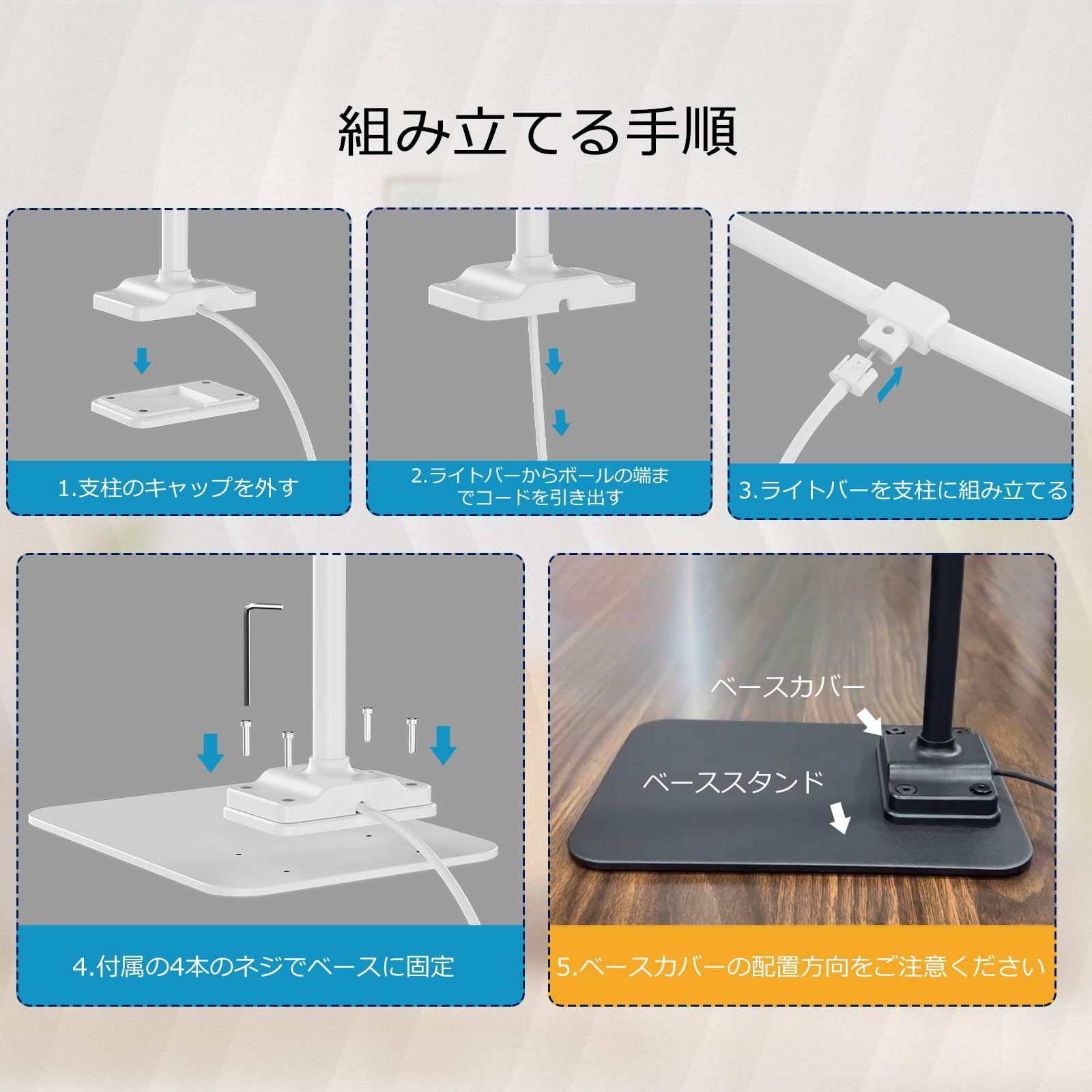 組み立てる手順

1.支柱のキャップを外す

2.ライトバーからポールの端までコードを引き出す

3.ライトバーを支柱に組み立てる

4.付属の4本のネジでベースに固定

ベースカバー

ベーススタンド

5.ベースカバーの配置方向をご注意ください