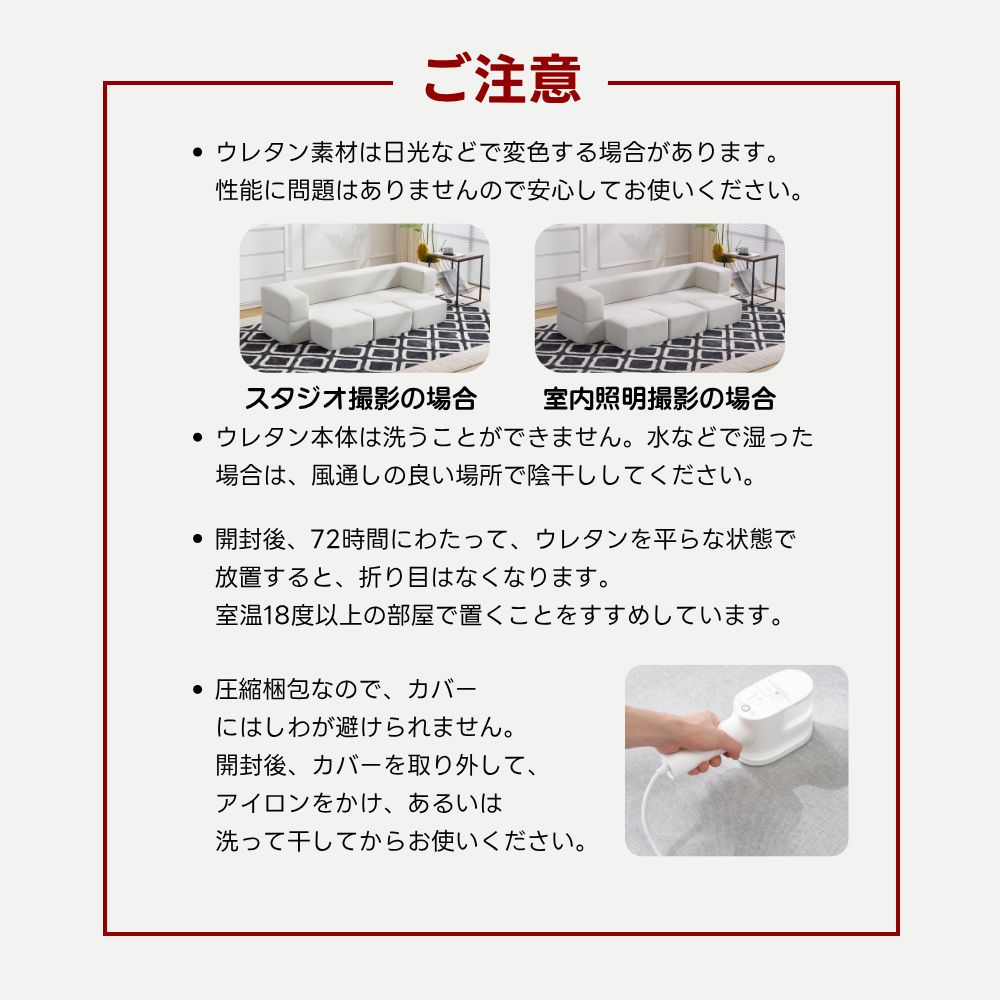 ご注意

• ウレタン素材は日光などで変色する場合があります。性能に問題はありませんので安心してお使いください。

スタジオ撮影の場合

室内照明撮影の場合

• ウレタン本体は洗うことができません。水などで湿った場合は、風通しの良い場所で陰干ししてください。

• 開封後、72時間にわたって、ウレタンを平らな状態で放置すると、折り目はなくなります。
室温18度以上の部屋で置くことをすすめしています。

• 圧縮梱包なので、カバーにはしわが避けられません。
開封後、カバーを取り外して、アイロンをかけ、あるいは洗って干してからお使いください。