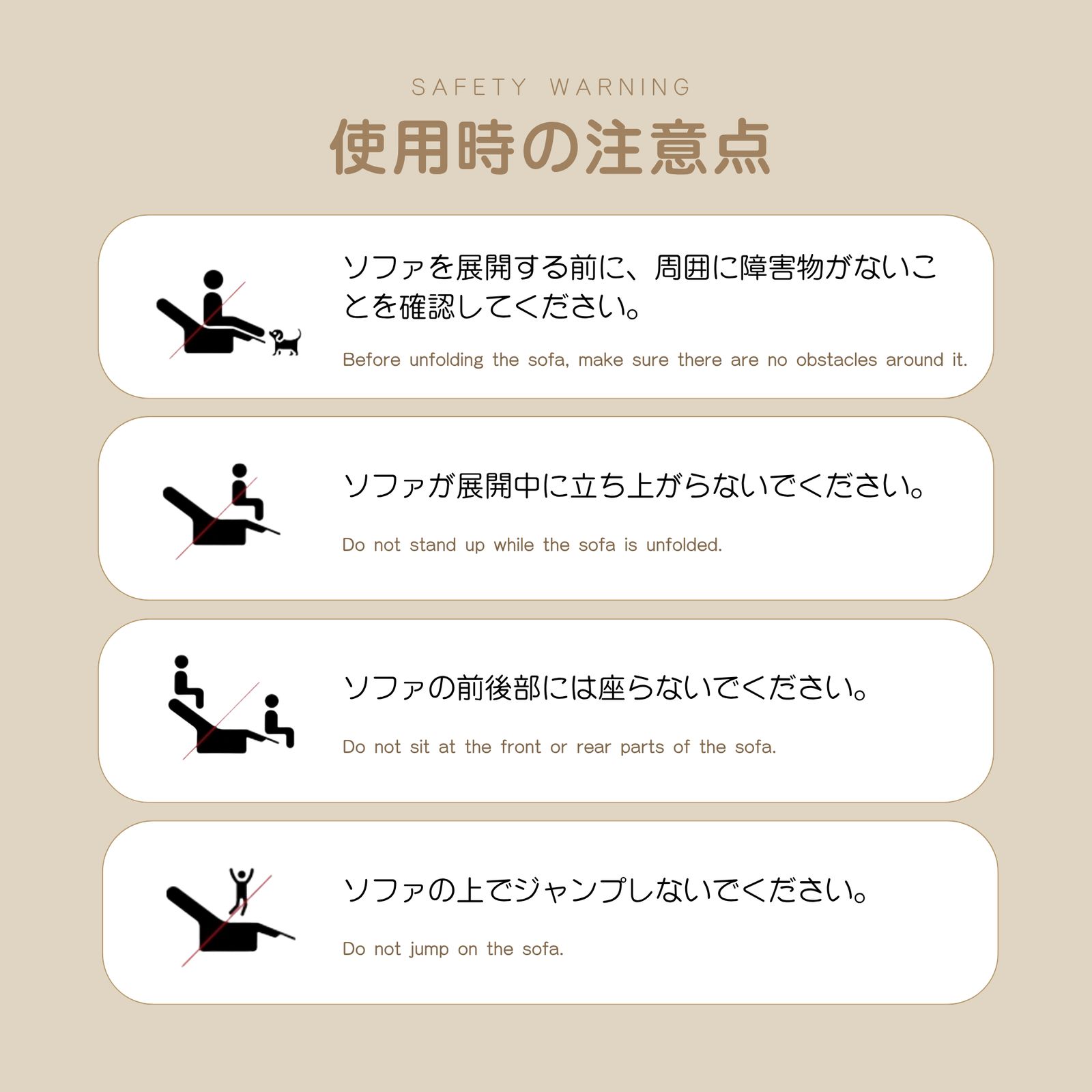 SAFETY WARNING

使用時の注意点

ソファを展開する前に、周囲に障害物がないことを確認してください。

Before unfolding the sofa, make sure there are no obstacles around it.

ソファが展開中に立ち上がらないでください。

Do not stand up while the sofa is unfolded.

ソファの前後部には座らないでください。

Do not sit at the front or rear parts of the sofa.

ソファの上でジャンプしないでください。

Do not jump on the sofa.